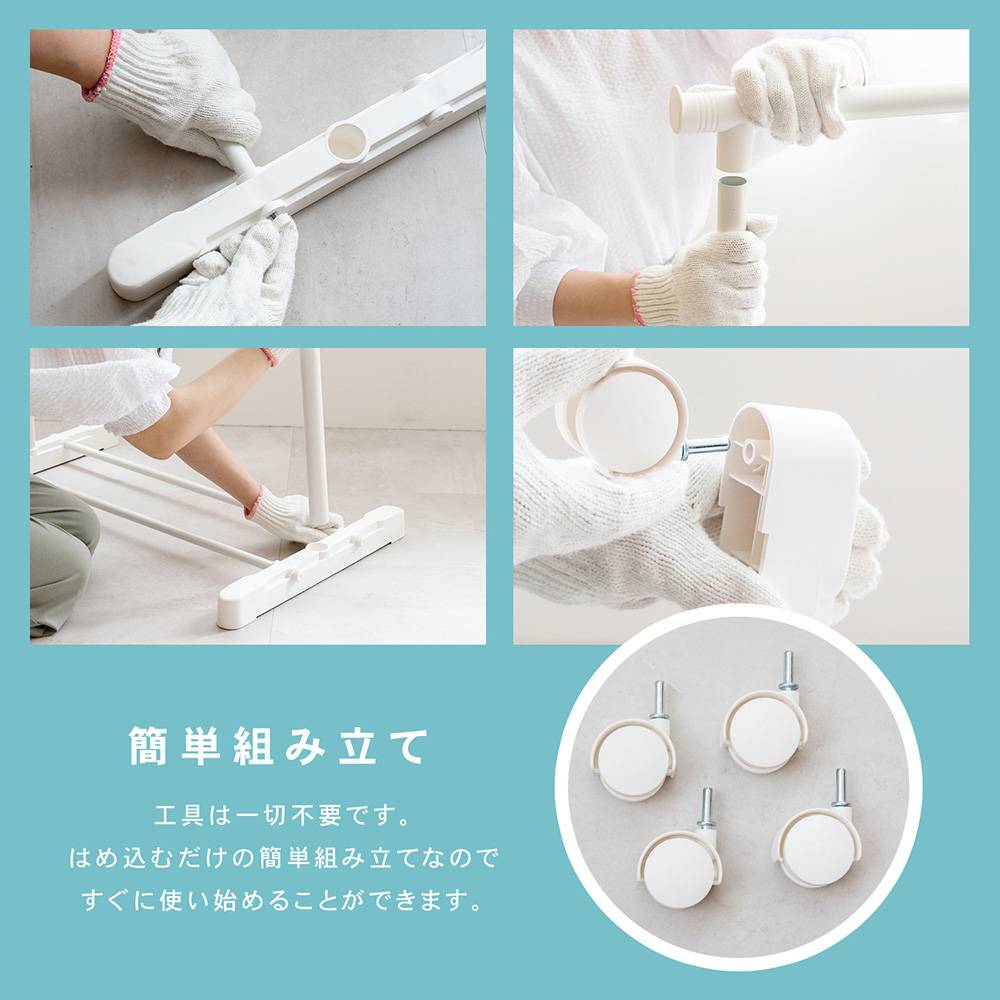 簡単組み立て

工具は一切不要です。
はめ込むだけの簡単組み立てなので
すぐに使い始めることができます。