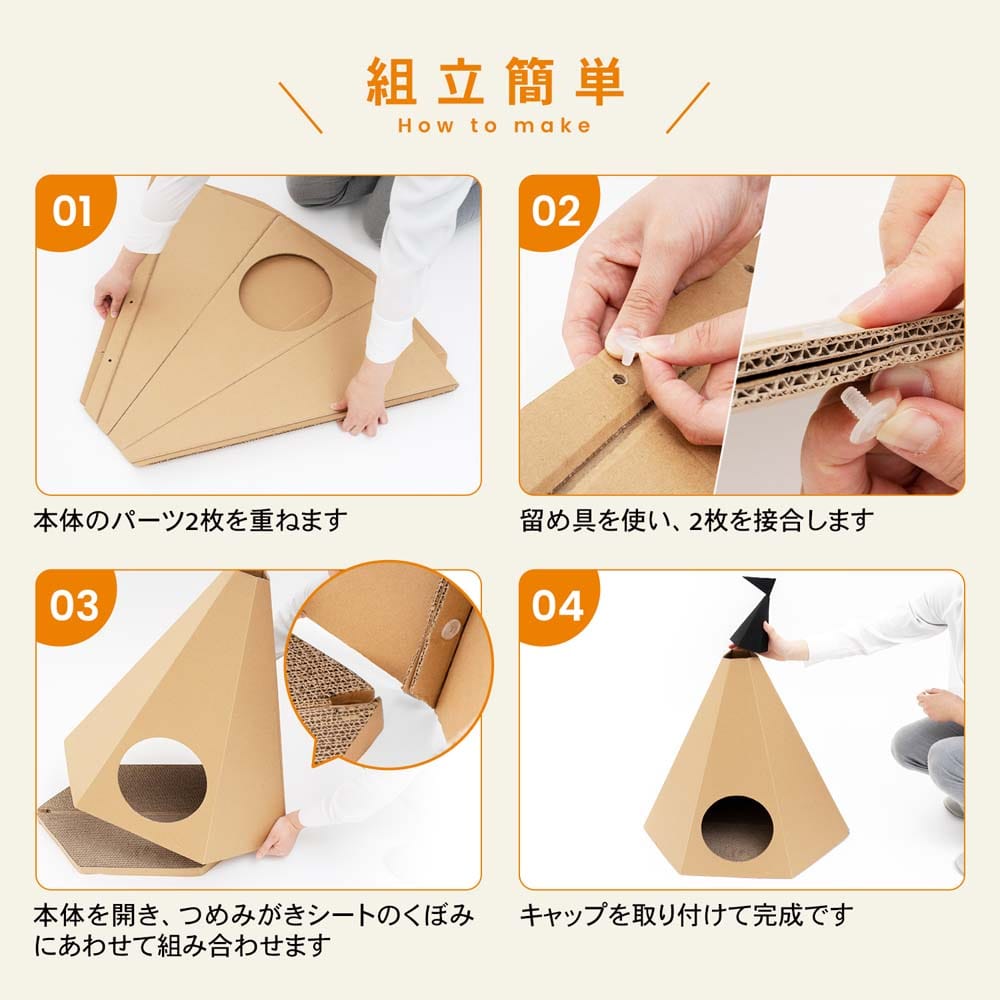 組立簡単
How to make

01
本体のパーツ2枚を重ねます

02
留め具を使い、2枚を接合します

03
本体を開き、つめみがきシートのくぼみにあわせて組み合わせます

04
キャップを取り付けて完成です