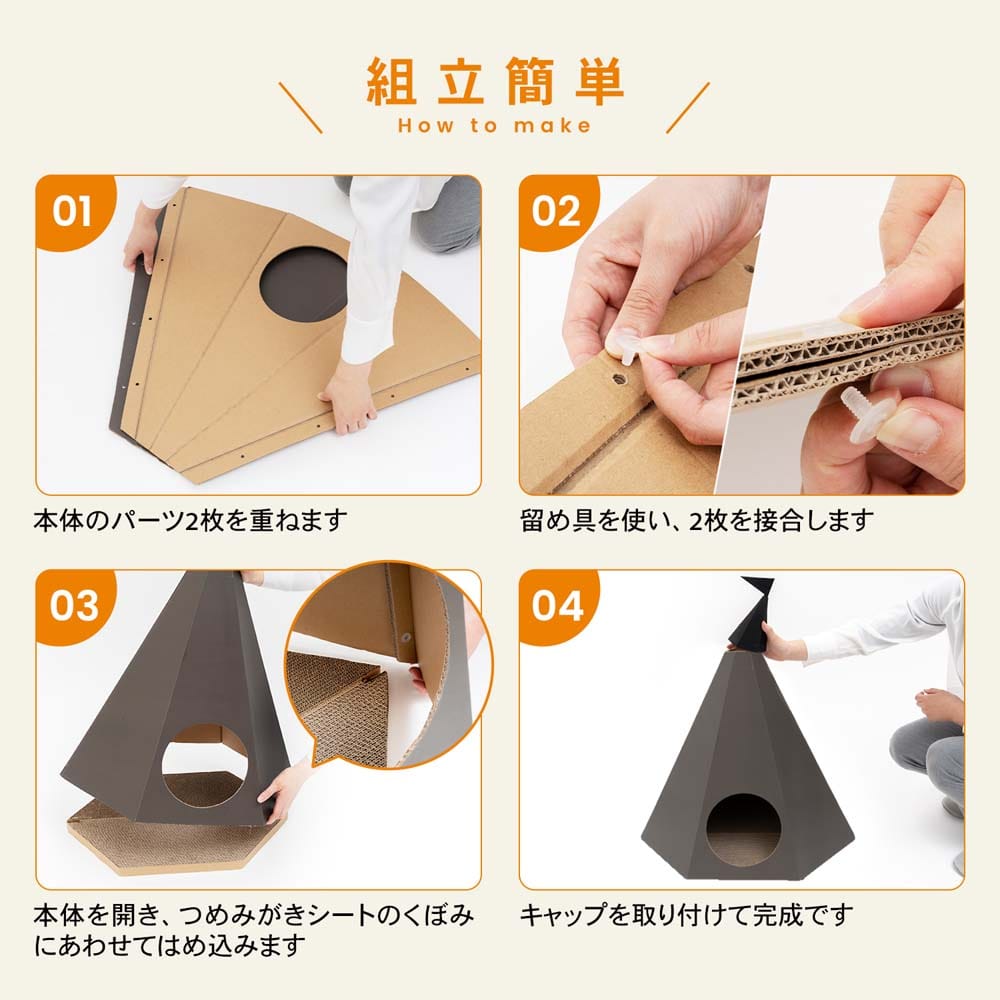 組立簡単
How to make

01

本体のパーツ2枚を重ねます

02

留め具を使い、2枚を接合します

03

本体を開き、つめみがきシートのくぼみにあわせてはめ込みます

04

キャップを取り付けて完成です