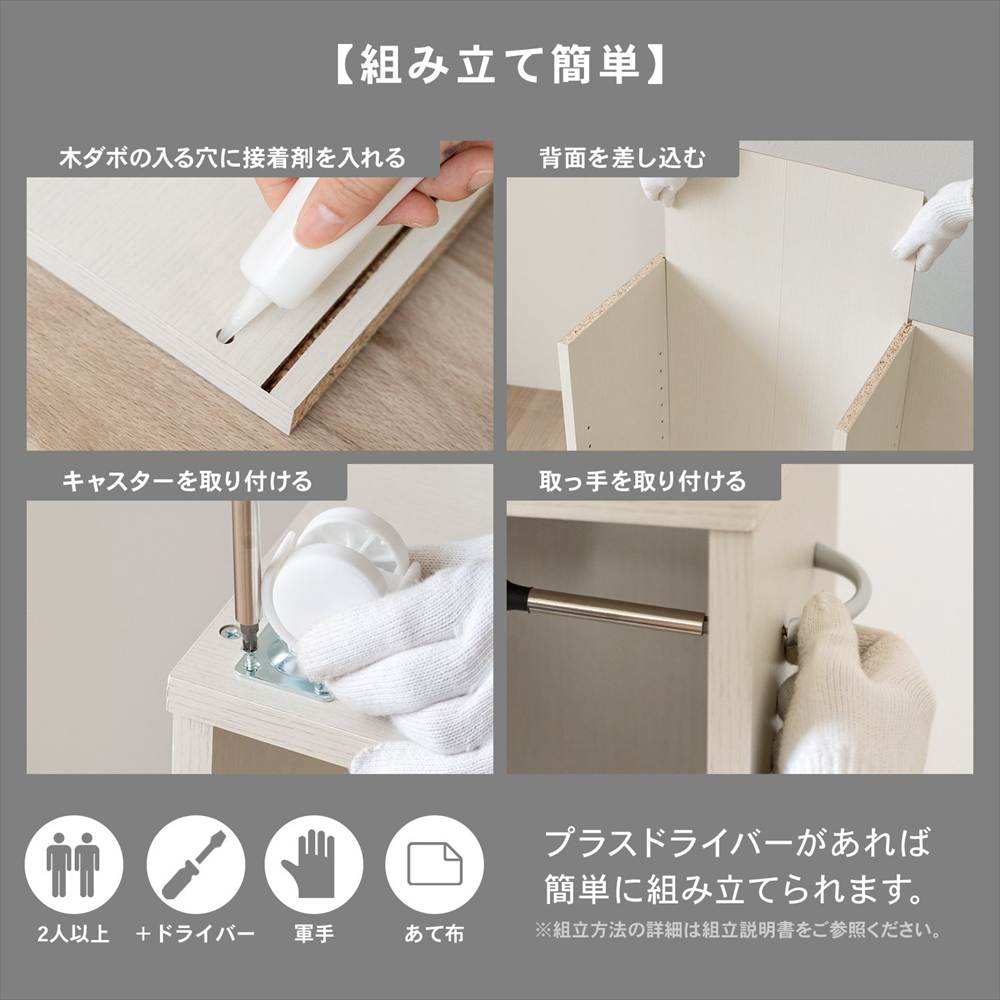 【組み立て簡単】

木ダボの入る穴に接着剤を入れる

背面を差し込む

キャスターを取り付ける

取っ手を取り付ける

2人以上

＋ドライバー

軍手

あて布

プラスドライバーがあれば簡単に組み立てられます。

※組立方法の詳細は組立説明書をご参照ください。