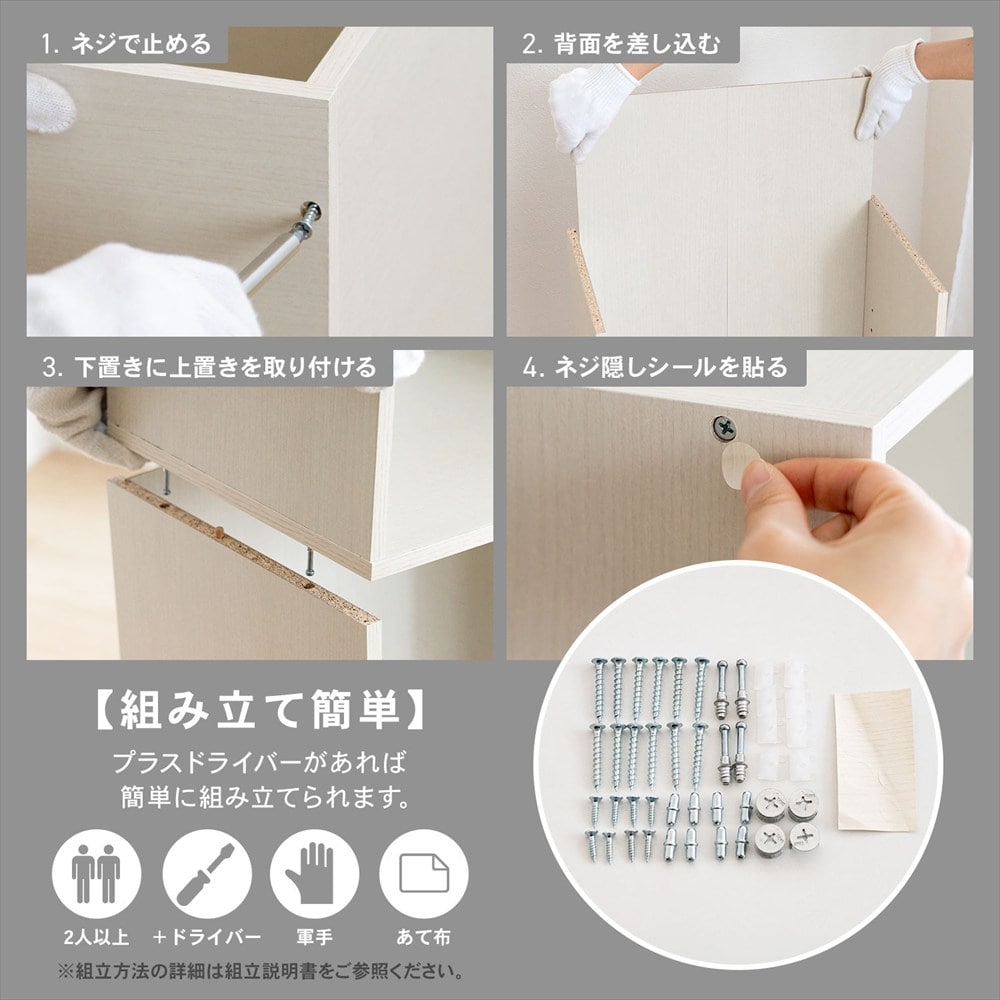 1. ネジで止める

2. 背面を差し込む

3. 下置きに上置きを取り付ける

4. ネジ隠しシールを貼る

【組み立て簡単】

プラスドライバーがあれば簡単に組み立てられます。

2人以上

＋ドライバー

軍手

あて布

※組立方法の詳細は組立説明書をご参照ください。