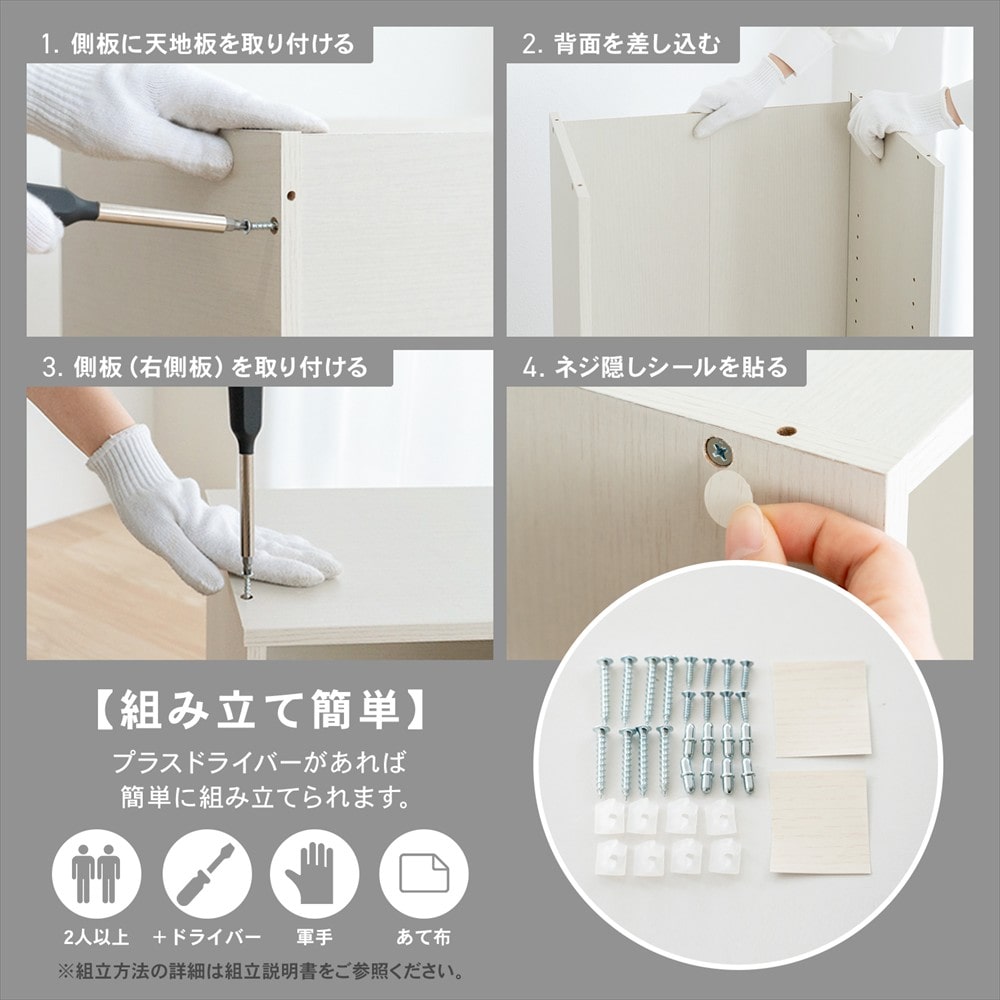 1. 側板に天地板を取り付ける

2. 背面を差し込む

3. 側板（右側板）を取り付ける

4. ネジ隠しシールを貼る

【組み立て簡単】

プラスドライバーがあれば簡単に組み立てられます。

2人以上　＋ドライバー　軍手　あて布

※組立方法の詳細は組立説明書をご参照ください。