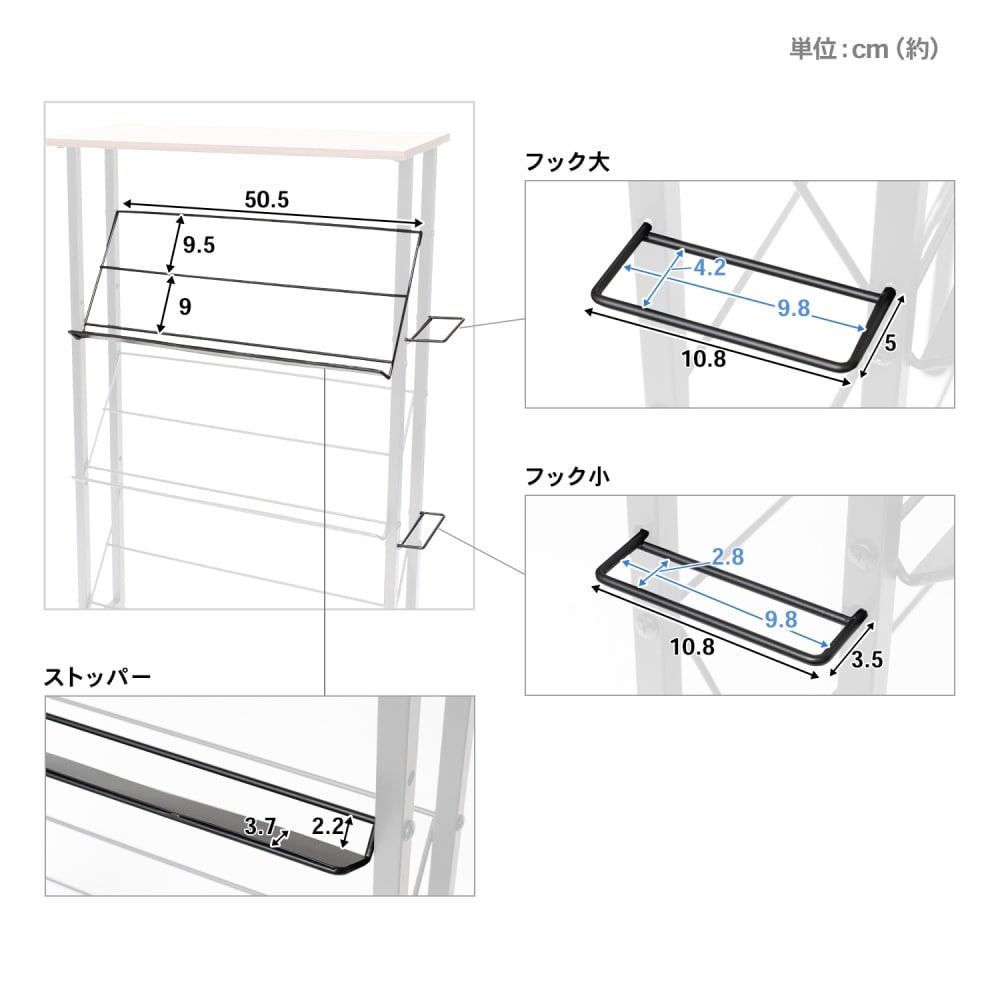 単位：cm（約）

50.5
9.5
9

フック大
4.2
9.8
10.8
5

フック小
2.8
9.8
10.8
3.5

ストッパー
3.7
2.2