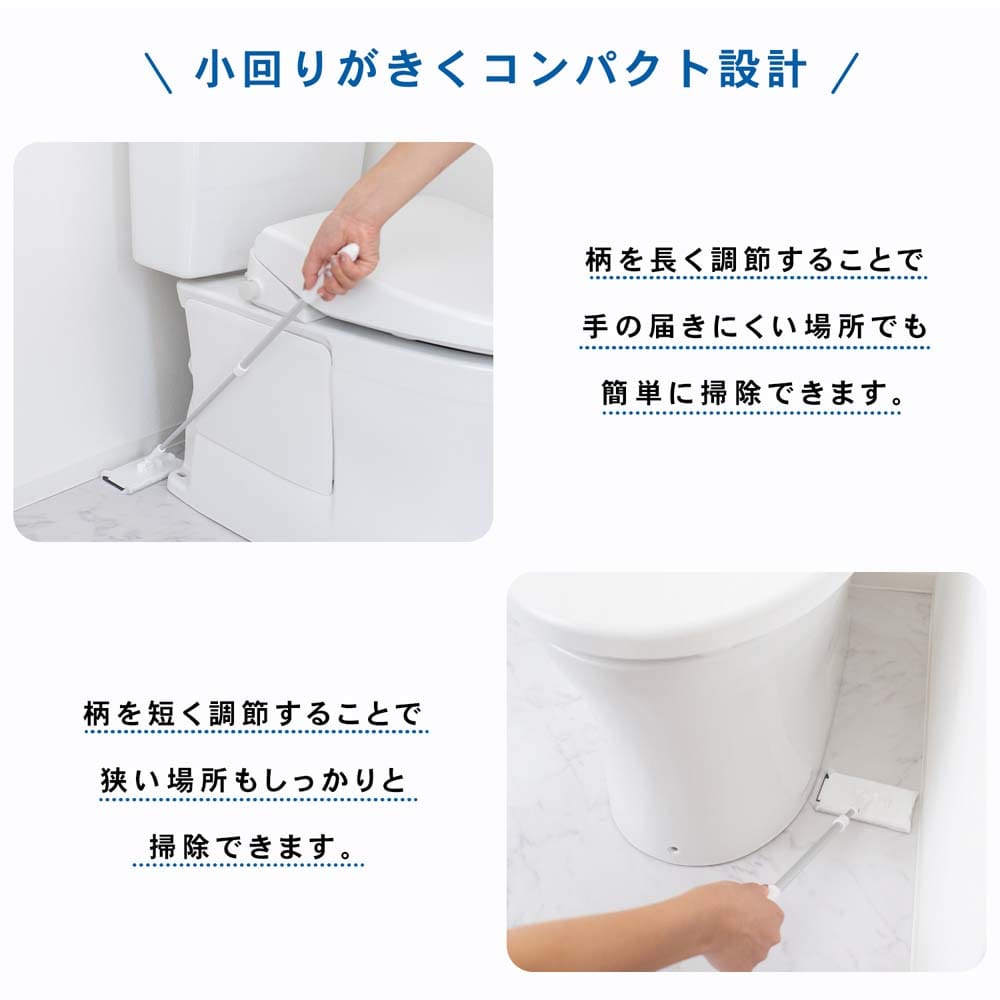 \ 小回りがきくコンパクト設計 /

柄を長く調節することで
手の届きにくい場所でも
簡単に掃除できます。

柄を短く調節することで
狭い場所もしっかりと
掃除できます。