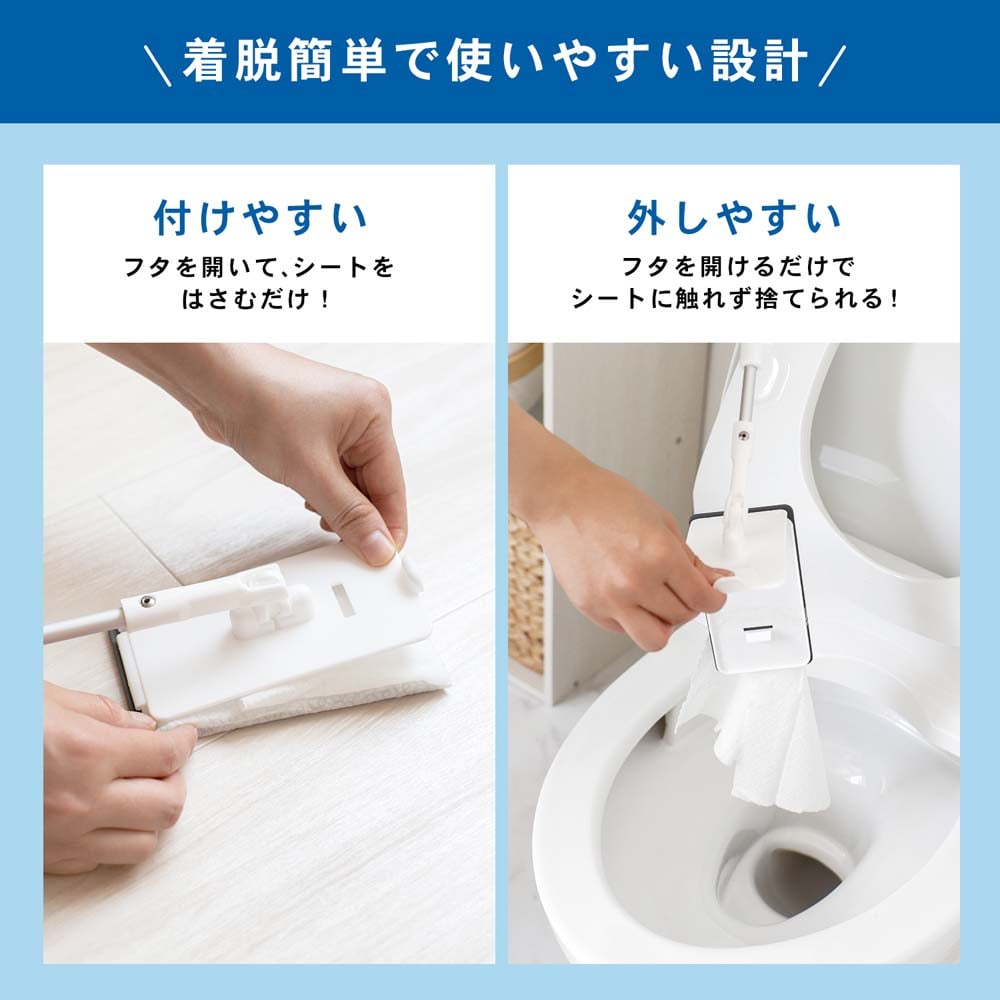 ＼着脱簡単で使いやすい設計／

付けやすい

フタを開いて、シートをはさむだけ！

外しやすい

フタを開けるだけでシートに触れず捨てられる！