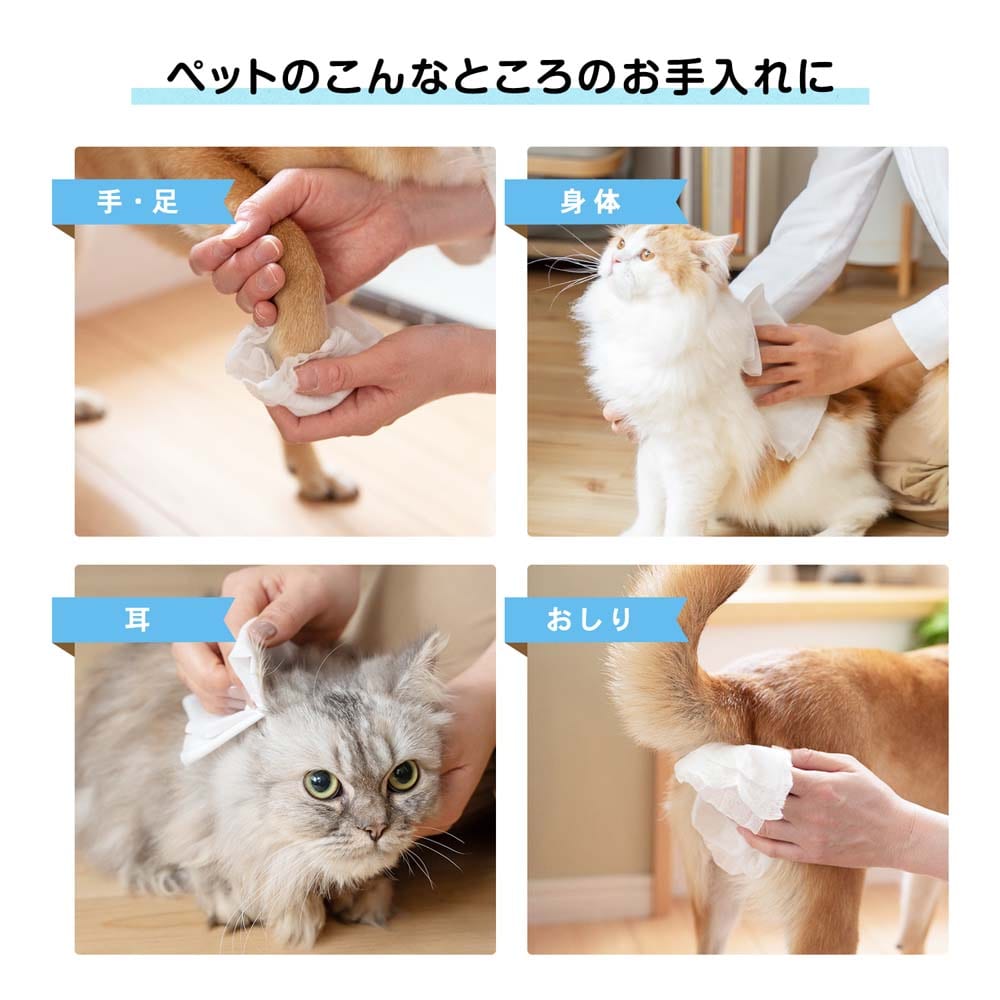 ペットのこんなところのお手入れに

手・足

身体

耳

おしり