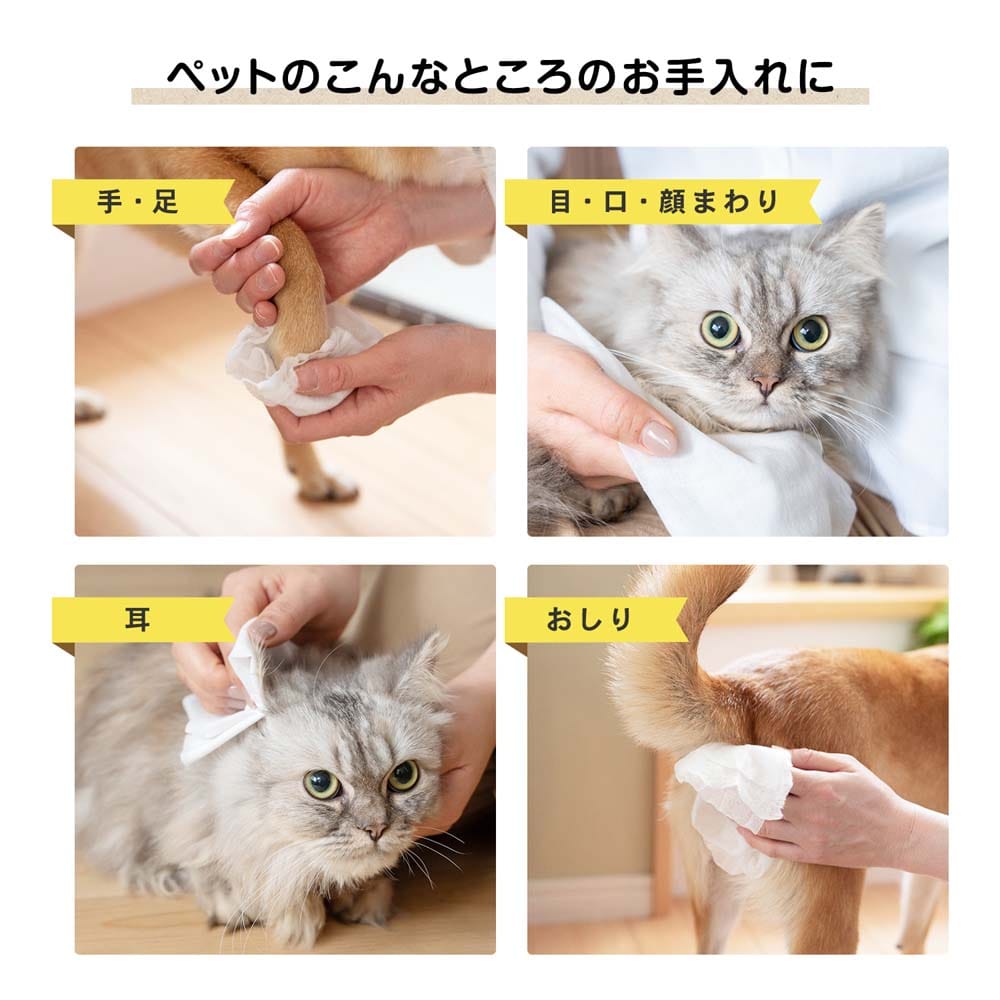 ペットのこんなところのお手入れに

手・足

目・口・顔まわり

耳

おしり