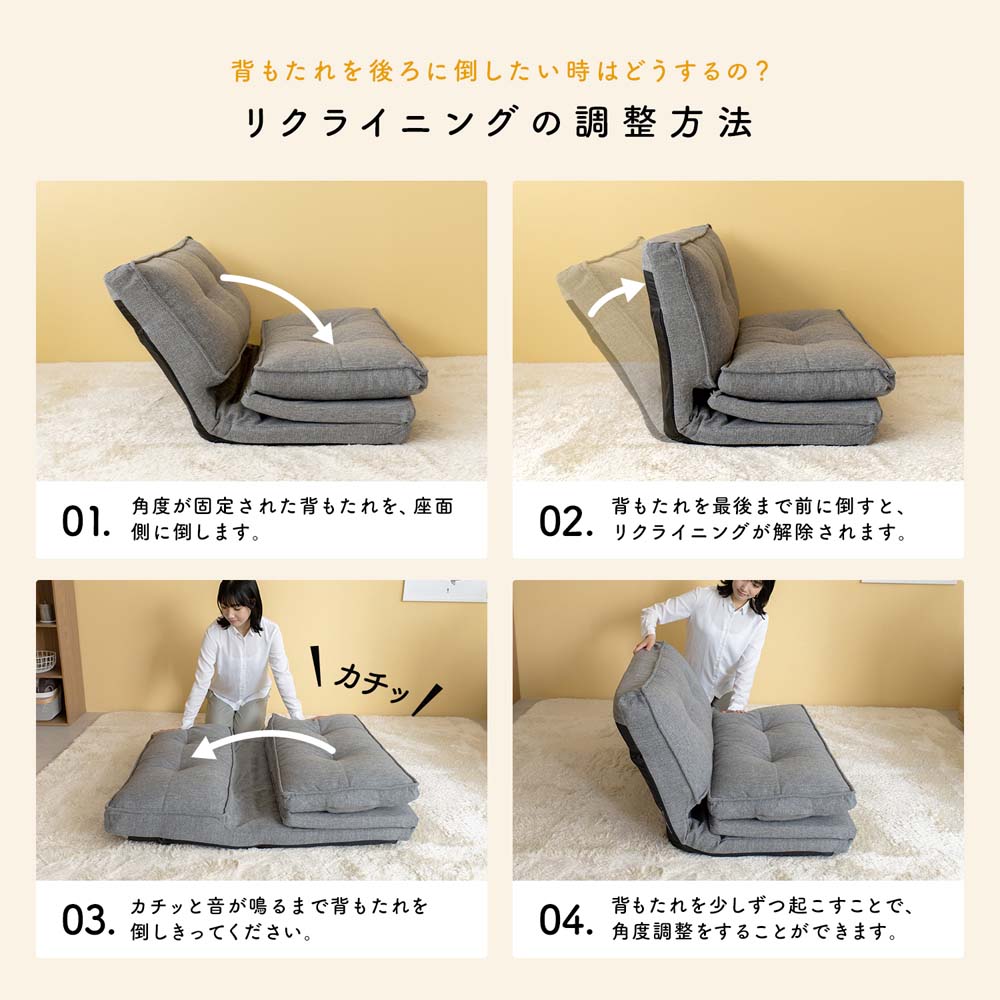 背もたれを後ろに倒したい時はどうするの？

リクライニングの調整方法

01. 角度が固定された背もたれを、座面側に倒します。

02. 背もたれを最後まで前に倒すと、リクライニングが解除されます。

カチッ

03. カチッと音が鳴るまで背もたれを倒しきってください。

04. 背もたれを少しずつ起こすことで、角度調整をすることができます。