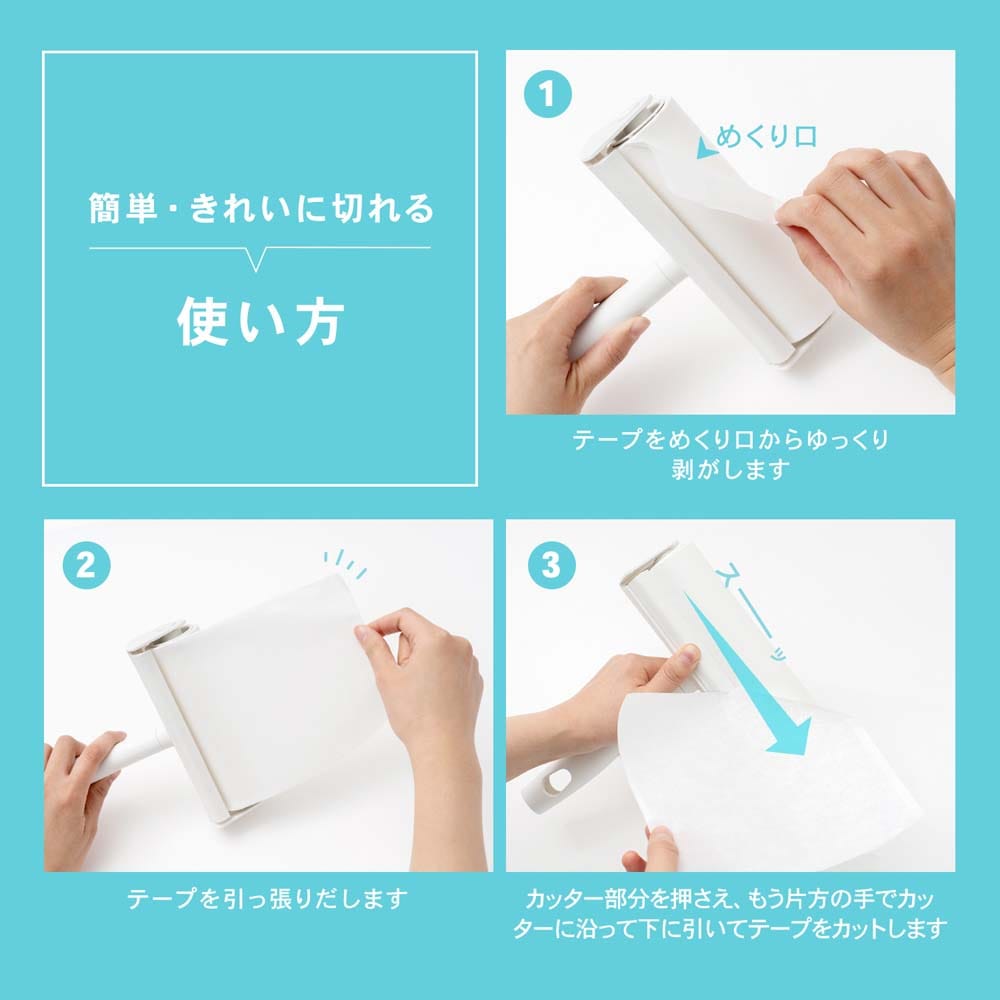 簡単・きれいに切れる

使い方

1

めくり口

テープをめくり口からゆっくり剥がします

2

テープを引っ張りだします

3

スーッ

カッター部分を押さえ、もう片方の手でカッターに沿って下に引いてテープをカットします