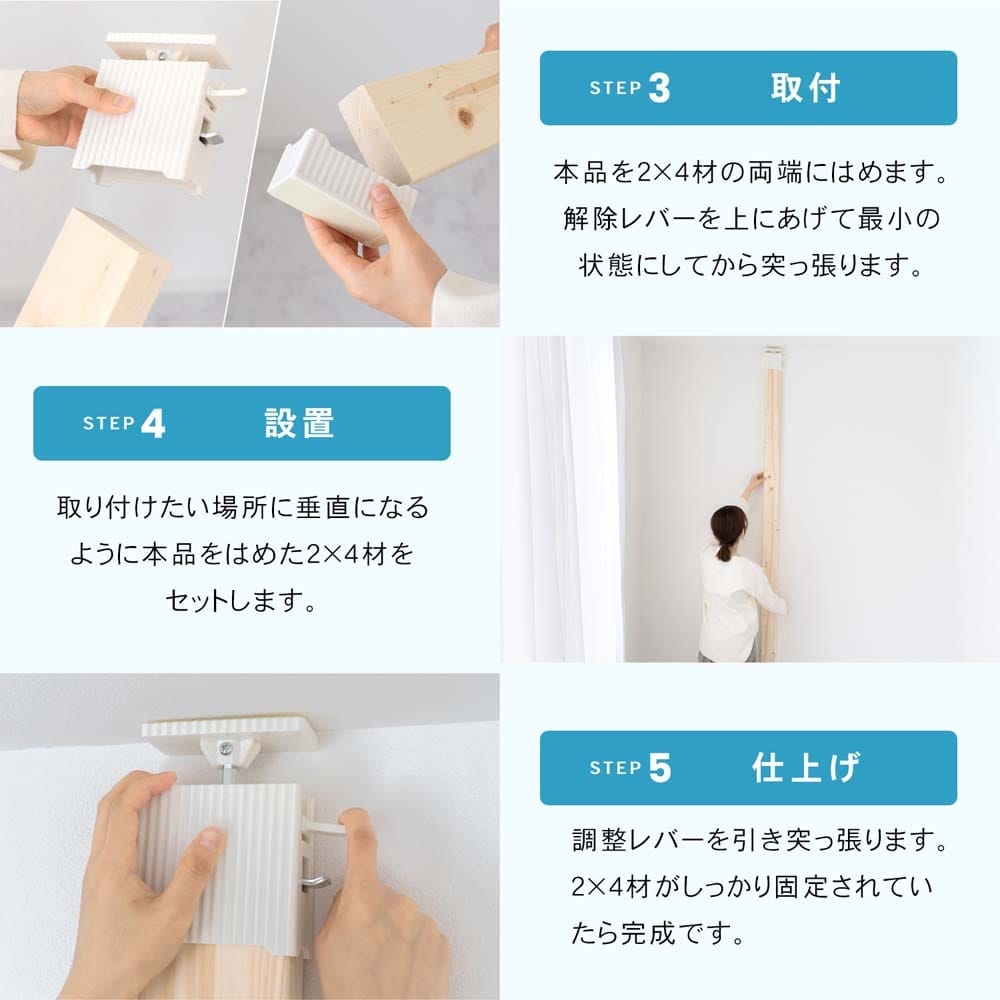 STEP 3 取付

本品を2×4材の両端にはめます。解除レバーを上にあげて最小の状態にしてから突っ張ります。

STEP 4 設置

取り付けたい場所に垂直になるように本品をはめた2×4材をセットします。

STEP 5 仕上げ

調整レバーを引き突っ張ります。2×4材がしっかり固定されていたら完成です。