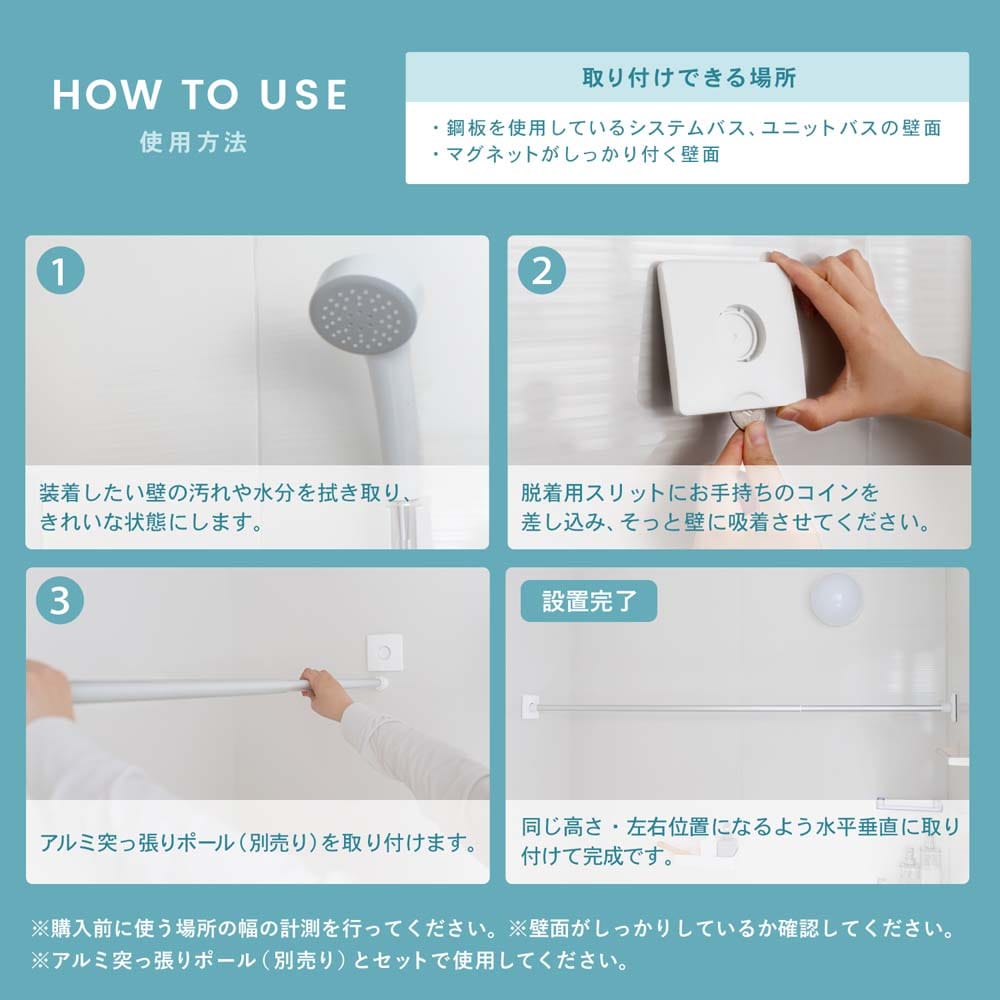 HOW TO USE
使用方法

取り付けできる場所
・鋼板を使用しているシステムバス、ユニットバスの壁面
・マグネットがしっかり付く壁面

1
装着したい壁の汚れや水分を拭き取り、きれいな状態にします。

2
脱着用スリットにお手持ちのコインを差し込み、そっと壁に吸着させてください。

3
アルミ突っ張りポール（別売り）を取り付けます。

設置完了
同じ高さ・左右位置になるよう水平垂直に取り付けて完成です。

※購入前に使う場所の幅の計測を行ってください。※壁面がしっかりしているか確認してください。
※アルミ突っ張りポール（別売り）とセットで使用してください。