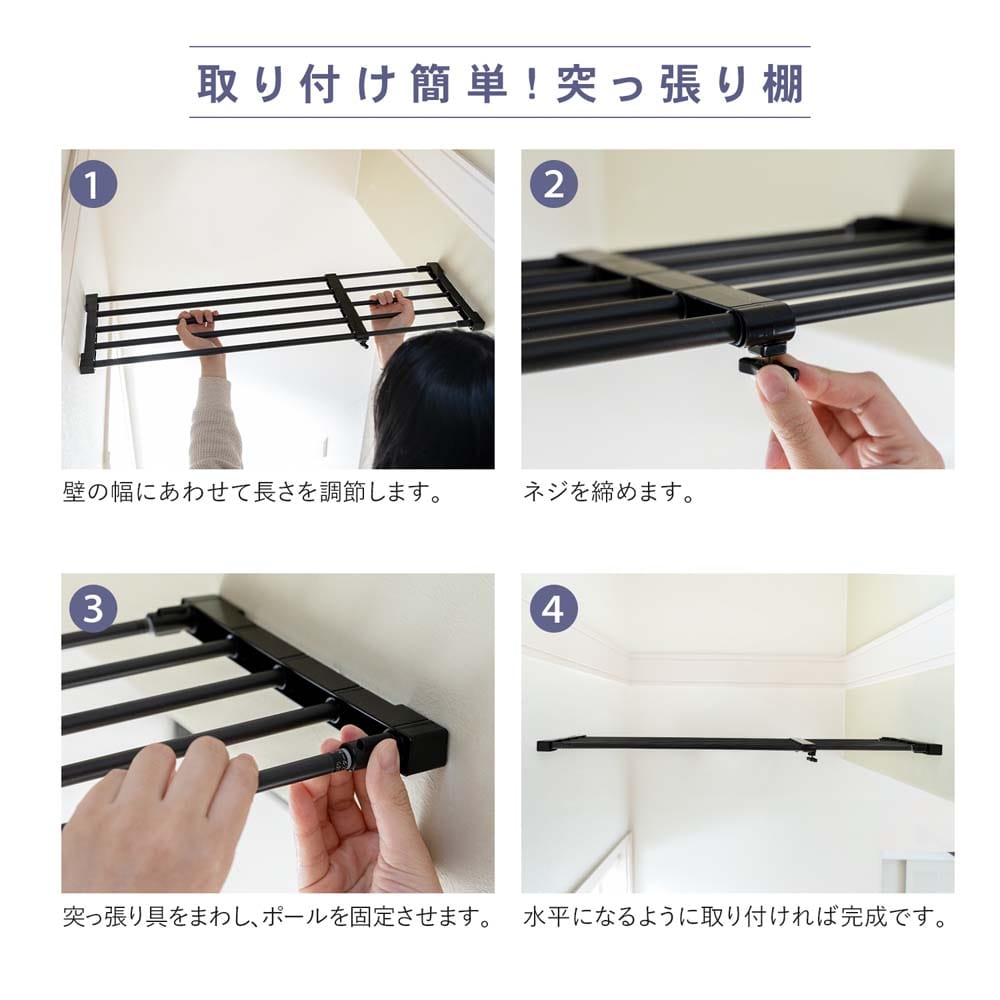 取り付け簡単！突っ張り棚

1

壁の幅にあわせて長さを調節します。

2

ネジを締めます。

3

突っ張り具をまわし、ポールを固定させます。

4

水平になるように取り付ければ完成です。