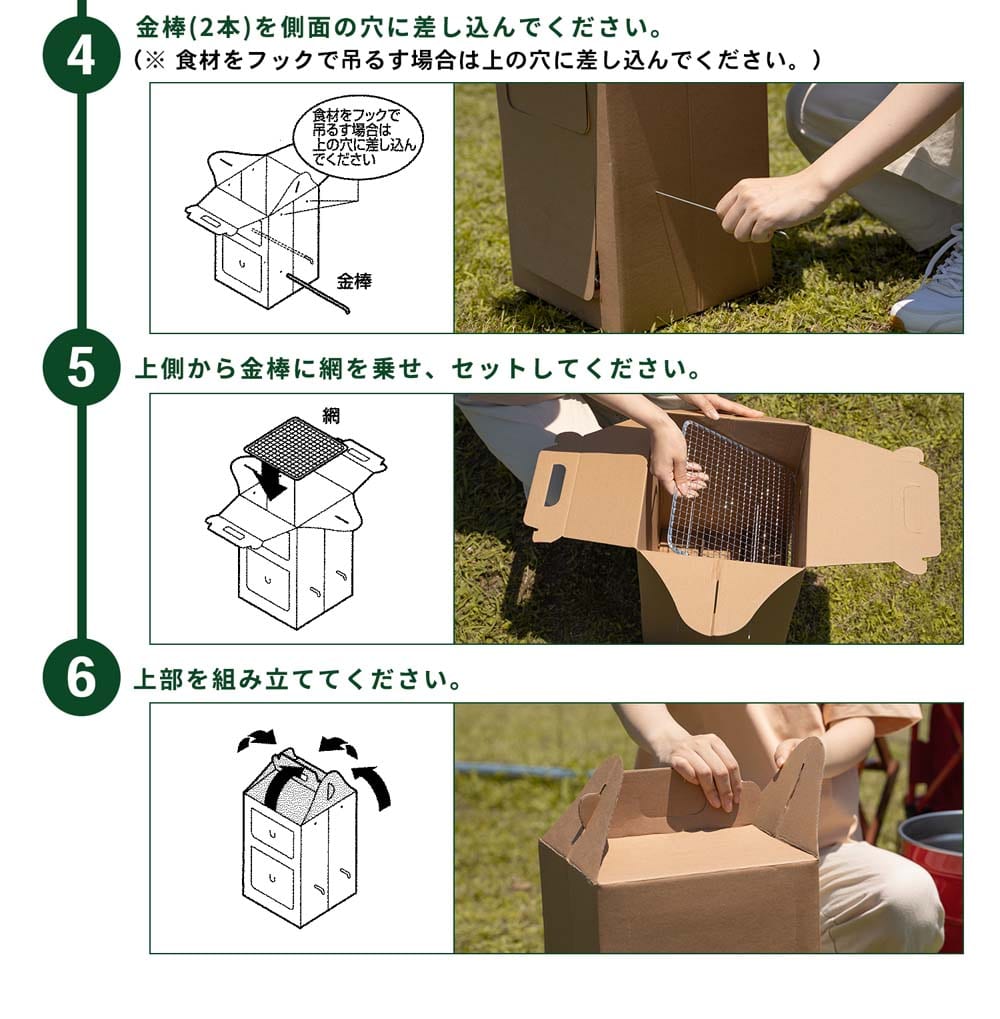 4 金棒(2本)を側面の穴に差し込んでください。
(※ 食材をフックで吊るす場合は上の穴に差し込んでください。)

食材をフックで吊るす場合は上の穴に差し込んでください

金棒

5 上側から金棒に網を乗せ、セットしてください。

網

6 上部を組み立ててください。