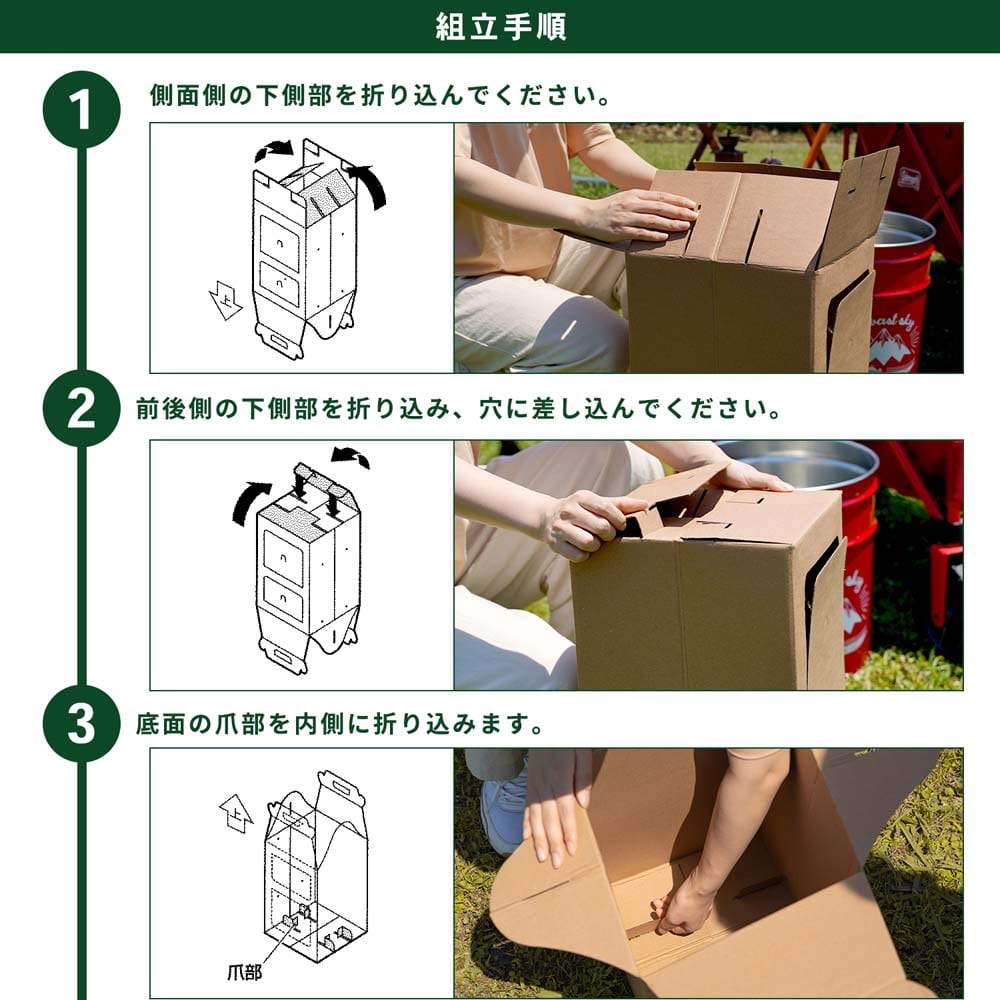 組立手順

1 側面側の下側部を折り込んでください。

上

2 前後側の下側部を折り込み、穴に差し込んでください。

3 底面の爪部を内側に折り込みます。

上

爪部