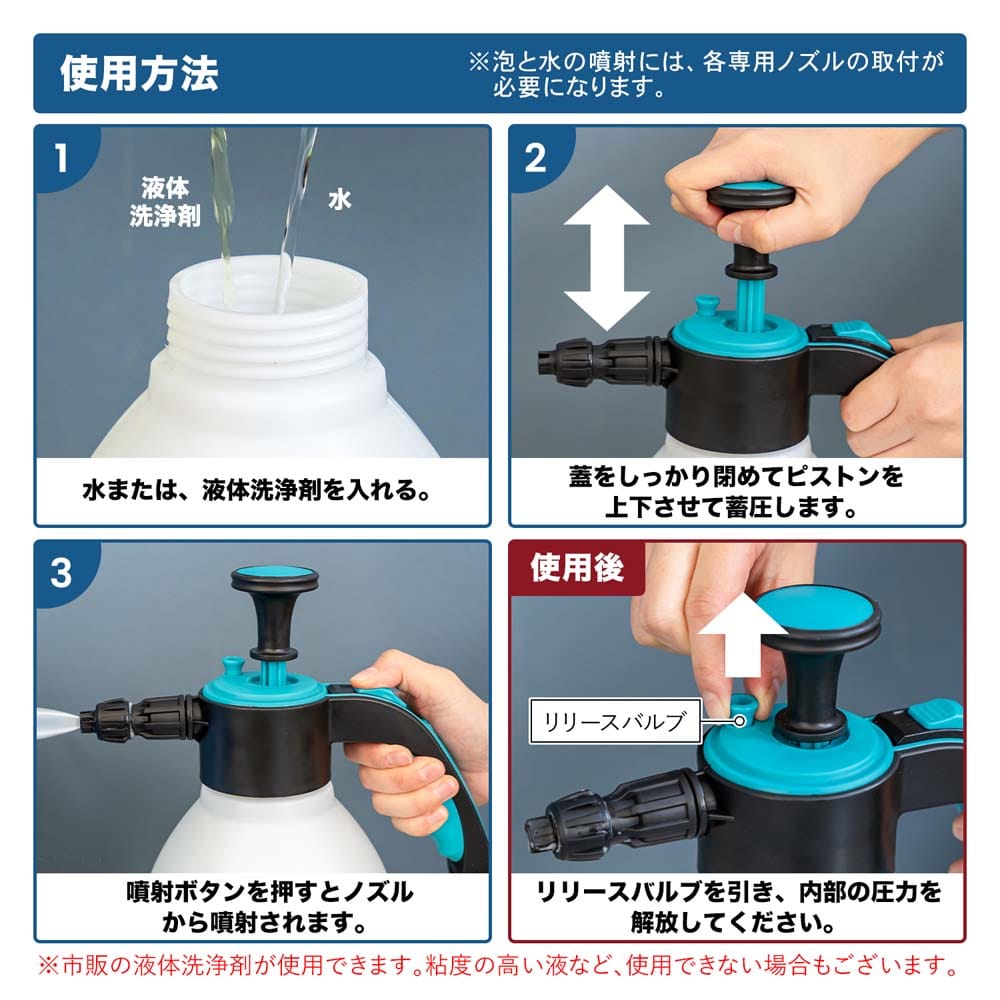 使用方法

※泡と水の噴射には、各専用ノズルの取付が必要になります。

1

液体洗浄剤

水

水または、液体洗浄剤を入れる。

2

蓋をしっかり閉めてピストンを上下させて蓄圧します。

3

噴射ボタンを押すとノズルから噴射されます。

使用後

リリースバルブ

リリースバルブを引き、内部の圧力を解放してください。

※市販の液体洗浄剤が使用できます。粘度の高い液など、使用できない場合もございます。