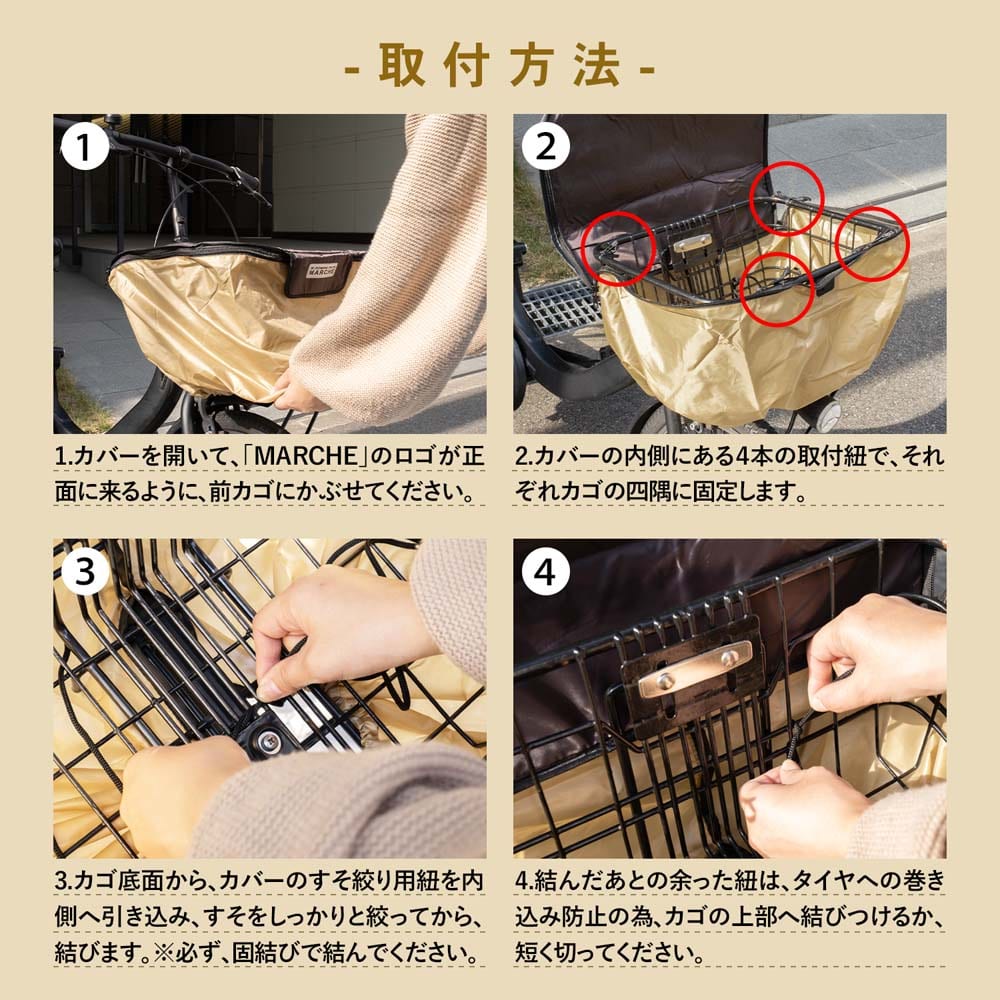 - 取付方法 -

1

MARCHE

1.カバーを開いて、「MARCHE」のロゴが正面に来るように、前カゴにかぶせてください。

2

2.カバーの内側にある4本の取付紐で、それぞれカゴの四隅に固定します。

3

3.カゴ底面から、カバーのすそ絞り用紐を内側へ引き込み、すそをしっかりと絞ってから、結びます。※必ず、固結びで結んでください。

4

4.結んだあとの余った紐は、タイヤへの巻き込み防止の為、カゴの上部へ結びつけるか、短く切ってください。