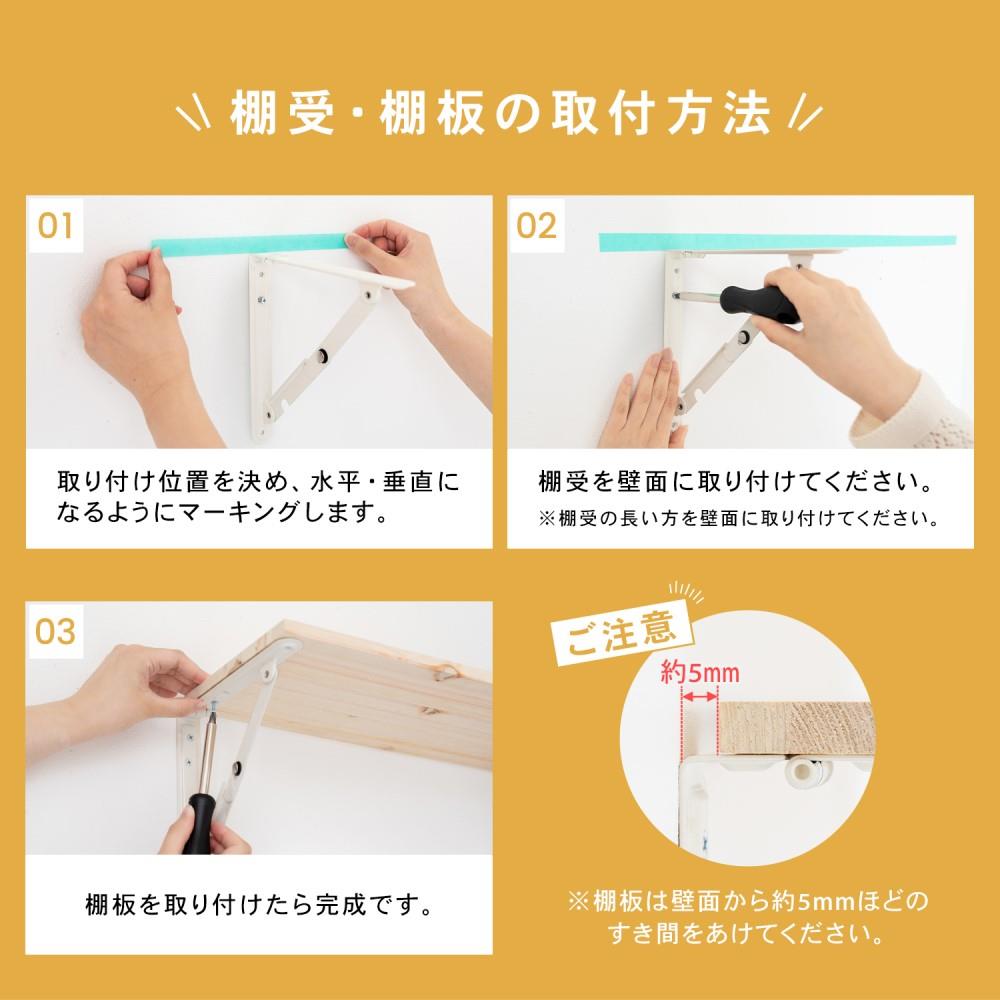 棚受・棚板の取付方法

01

取り付け位置を決め、水平・垂直になるようにマーキングします。

02

棚受を壁面に取り付けてください。
※棚受の長い方を壁面に取り付けてください。

03

棚板を取り付けたら完成です。

ご注意

約5mm

※棚板は壁面から約5mmほどのすき間をあけてください。