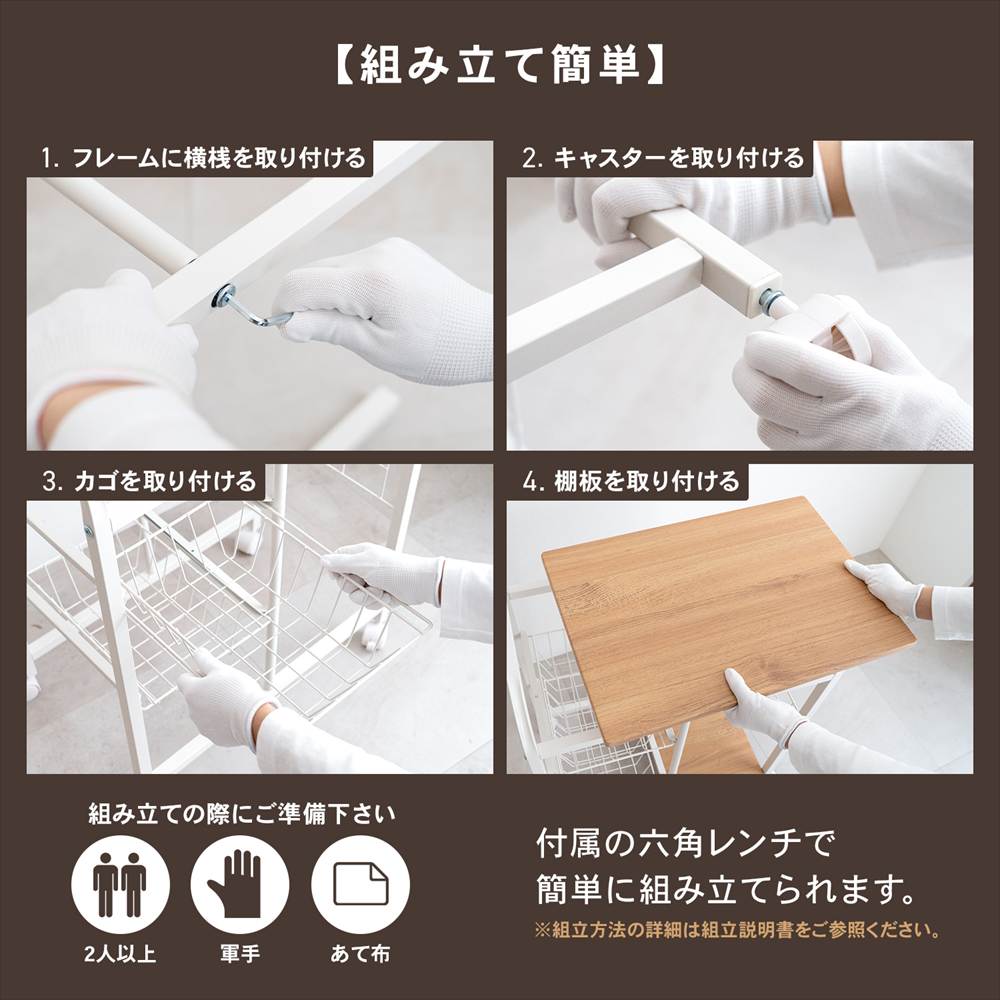 【組み立て簡単】

1. フレームに横桟を取り付ける

2. キャスターを取り付ける

3. カゴを取り付ける

4. 棚板を取り付ける

組み立ての際にご準備下さい

2人以上

軍手

あて布

付属の六角レンチで簡単に組み立てられます。

※組立方法の詳細は組立説明書をご参照ください。