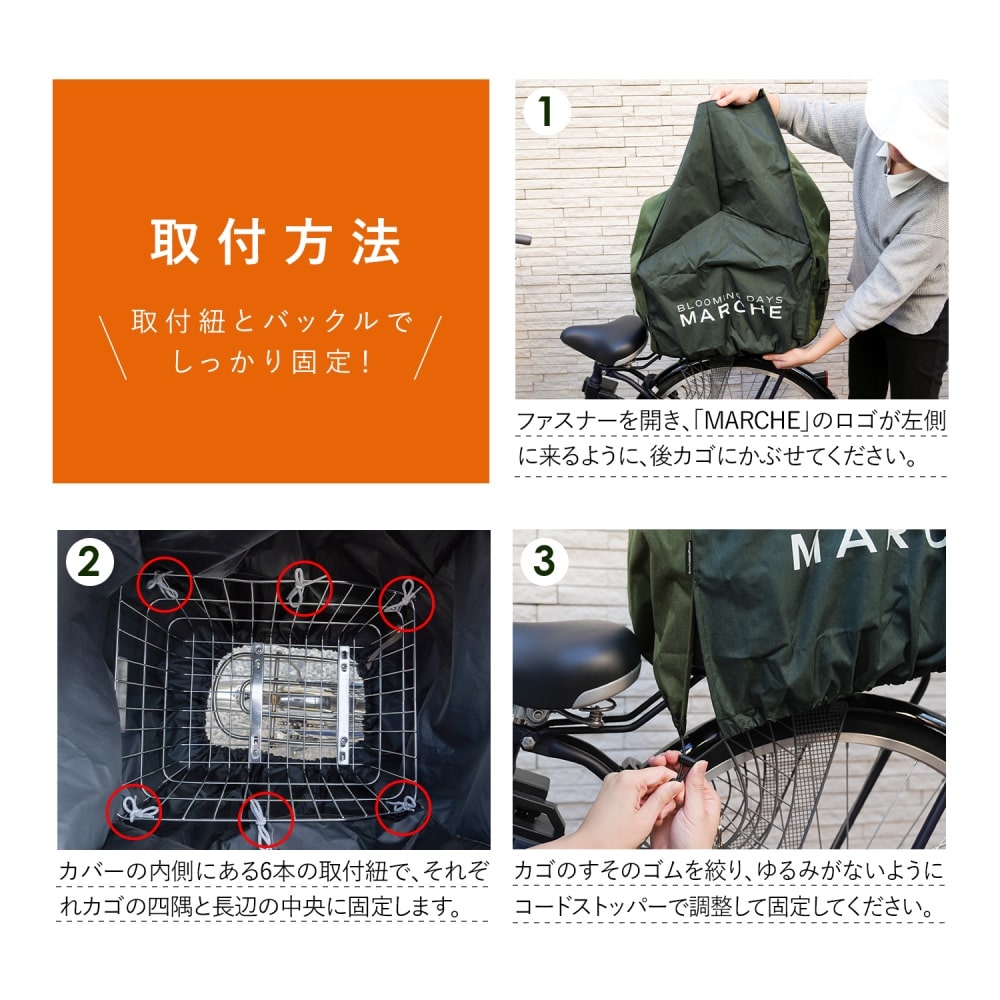 取付方法

取付紐とバックルでしっかり固定!

1

BLOOMING DAYS MARCHE

ファスナーを開き、「MARCHE」のロゴが左側に来るように、後カゴにかぶせてください。

2

カバーの内側にある6本の取付紐で、それぞれカゴの四隅と長辺の中央に固定します。

3

MARC

カゴのすそのゴムを絞り、ゆるみがないようにコードストッパーで調整して固定してください。