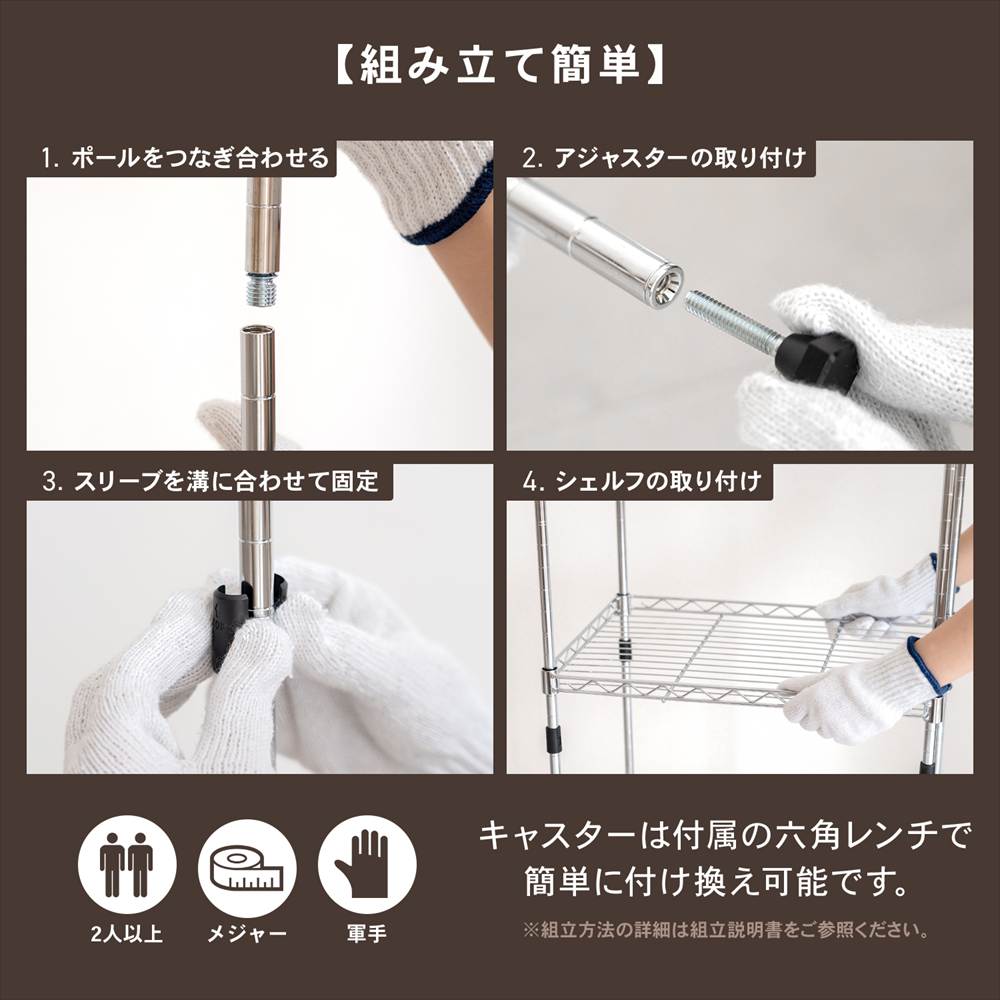 【組み立て簡単】

1. ポールをつなぎ合わせる

2. アジャスターの取り付け

3. スリーブを溝に合わせて固定

4. シェルフの取り付け

2人以上

メジャー

軍手

キャスターは付属の六角レンチで簡単に付け換え可能です。

※組立方法の詳細は組立説明書をご参照ください。