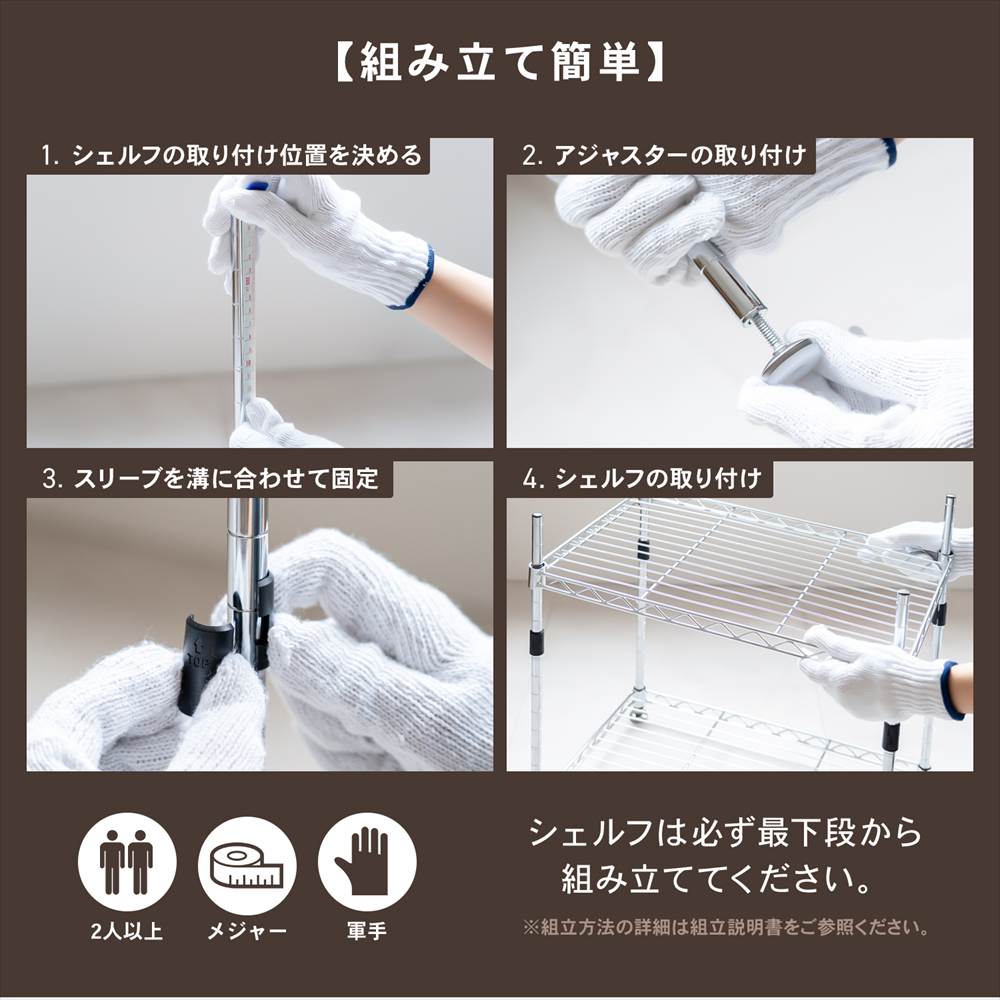 【組み立て簡単】

1. シェルフの取り付け位置を決める

2. アジャスターの取り付け

3. スリーブを溝に合わせて固定

4. シェルフの取り付け

2人以上

メジャー

軍手

シェルフは必ず最下段から組み立ててください。

※組立方法の詳細は組立説明書をご参照ください。