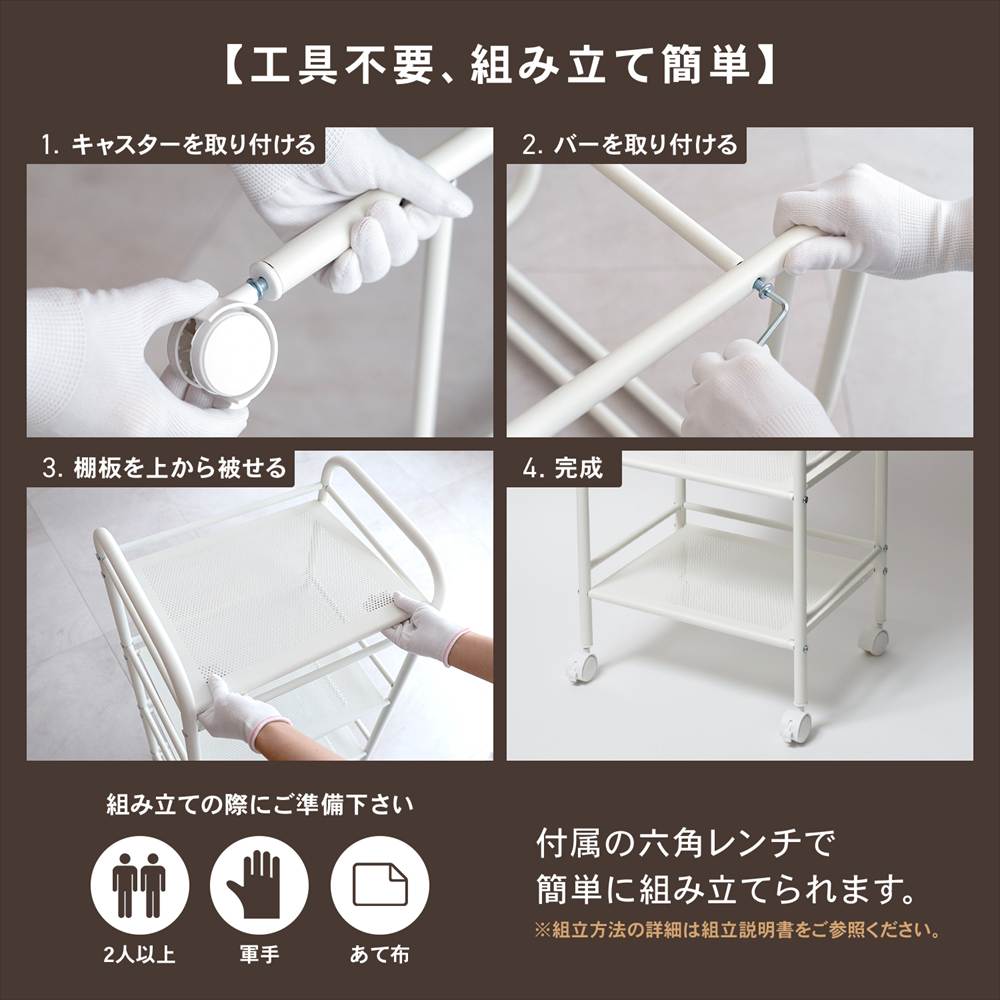 【工具不要、組み立て簡単】

1. キャスターを取り付ける

2. バーを取り付ける

3. 棚板を上から被せる

4. 完成

組み立ての際にご準備下さい

2人以上

軍手

あて布

付属の六角レンチで
簡単に組み立てられます。

※組立方法の詳細は組立説明書をご参照ください。