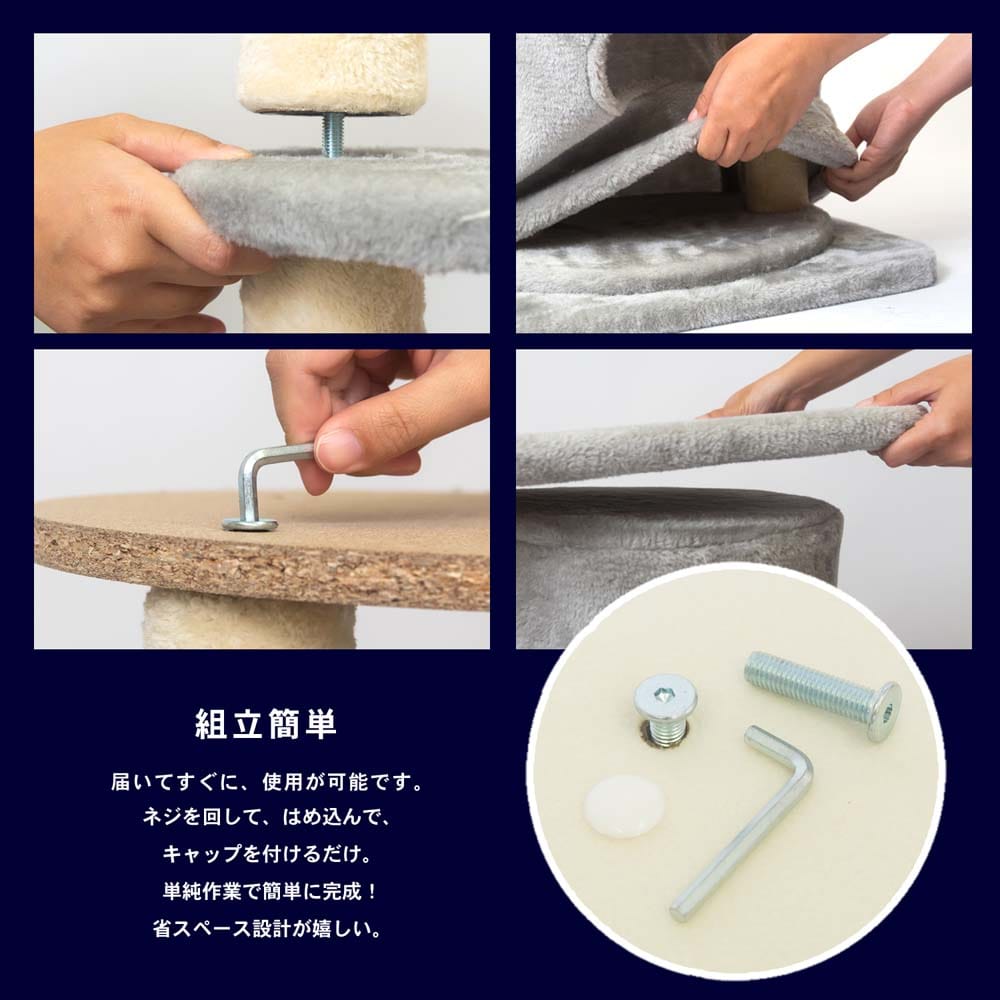 組立簡単

届いてすぐに、使用が可能です。
ネジを回して、はめ込んで、
キャップを付けるだけ。
単純作業で簡単に完成！
省スペース設計が嬉しい。