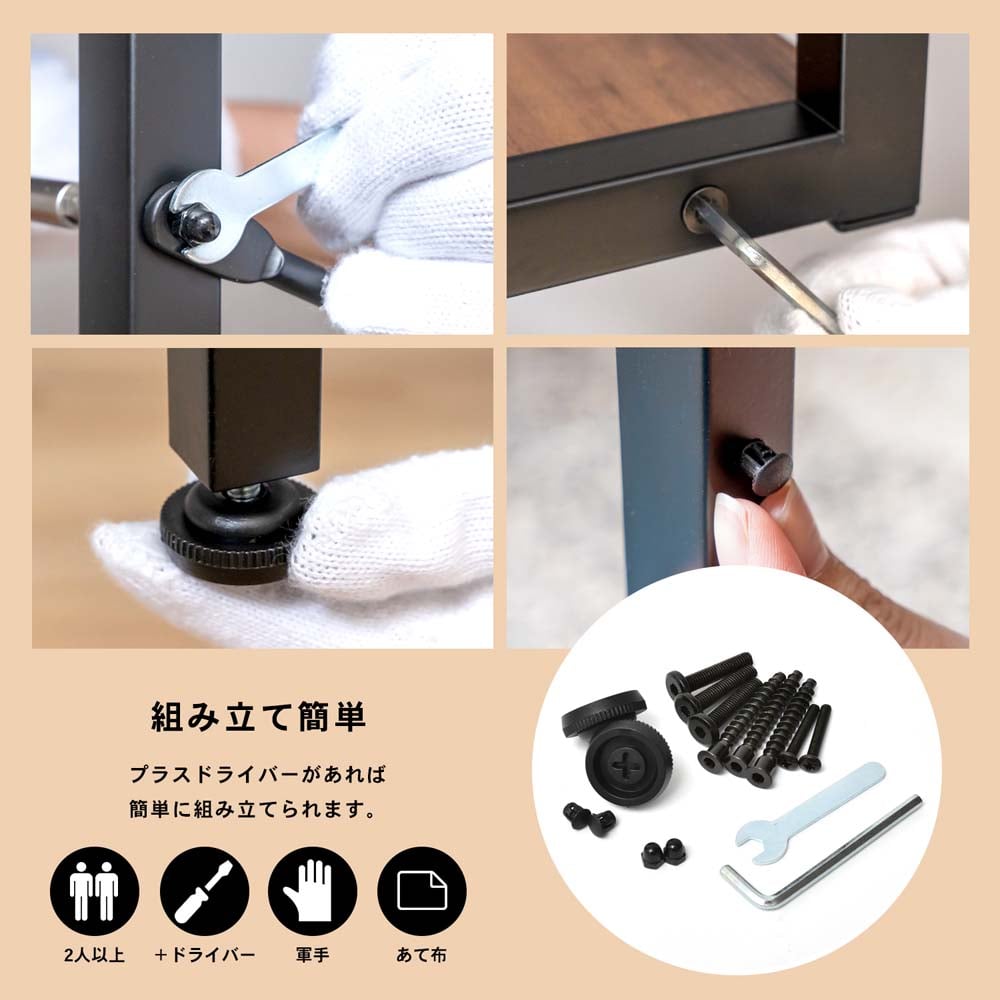 組み立て簡単

プラスドライバーがあれば
簡単に組み立てられます。

2人以上 ＋ドライバー 軍手 あて布