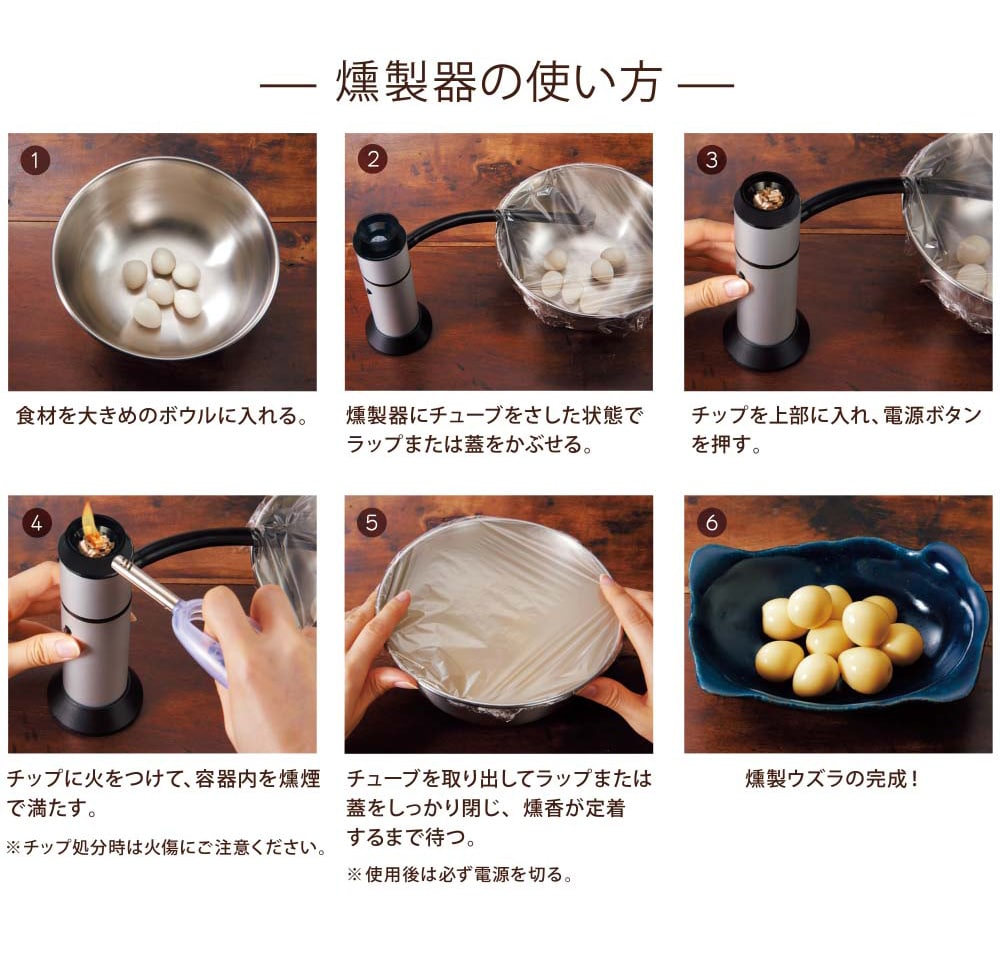 — 燻製器の使い方 —

1

食材を大きめのボウルに入れる。

2

燻製器にチューブをさした状態でラップまたは蓋をかぶせる。

3

チップを上部に入れ、電源ボタンを押す。

4

チップに火をつけて、容器内を燻煙で満たす。

※チップ処分時は火傷にご注意ください。

5

チューブを取り出してラップまたは蓋をしっかり閉じ、燻香が定着するまで待つ。

※使用後は必ず電源を切る。

6

燻製ウズラの完成！