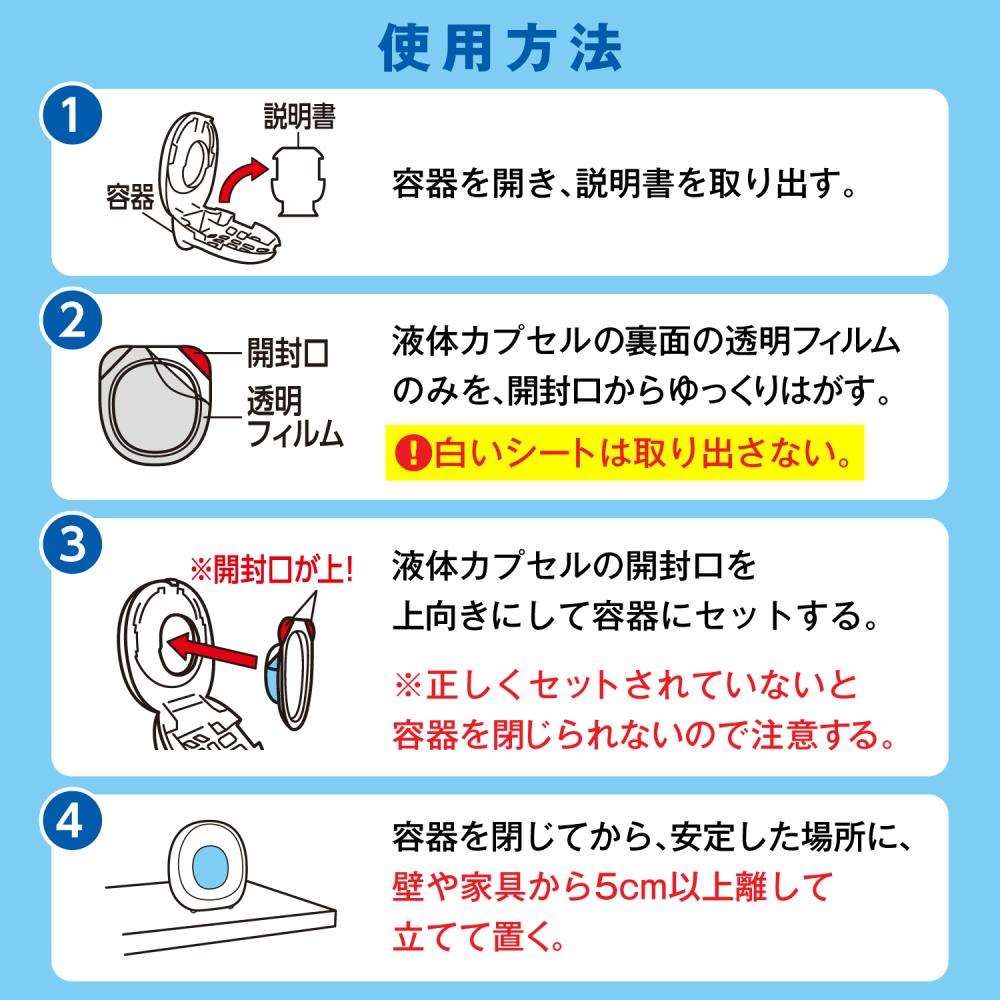 使用方法

1

説明書

容器

容器を開き、説明書を取り出す。

2

開封口

透明フィルム

液体カプセルの裏面の透明フィルムのみを、開封口からゆっくりはがす。

!白いシートは取り出さない。

3

※開封口が上!

液体カプセルの開封口を上向きにして容器にセットする。

※正しくセットされていないと容器を閉じられないので注意する。

4

容器を閉じてから、安定した場所に、壁や家具から5cm以上離して立てて置く。