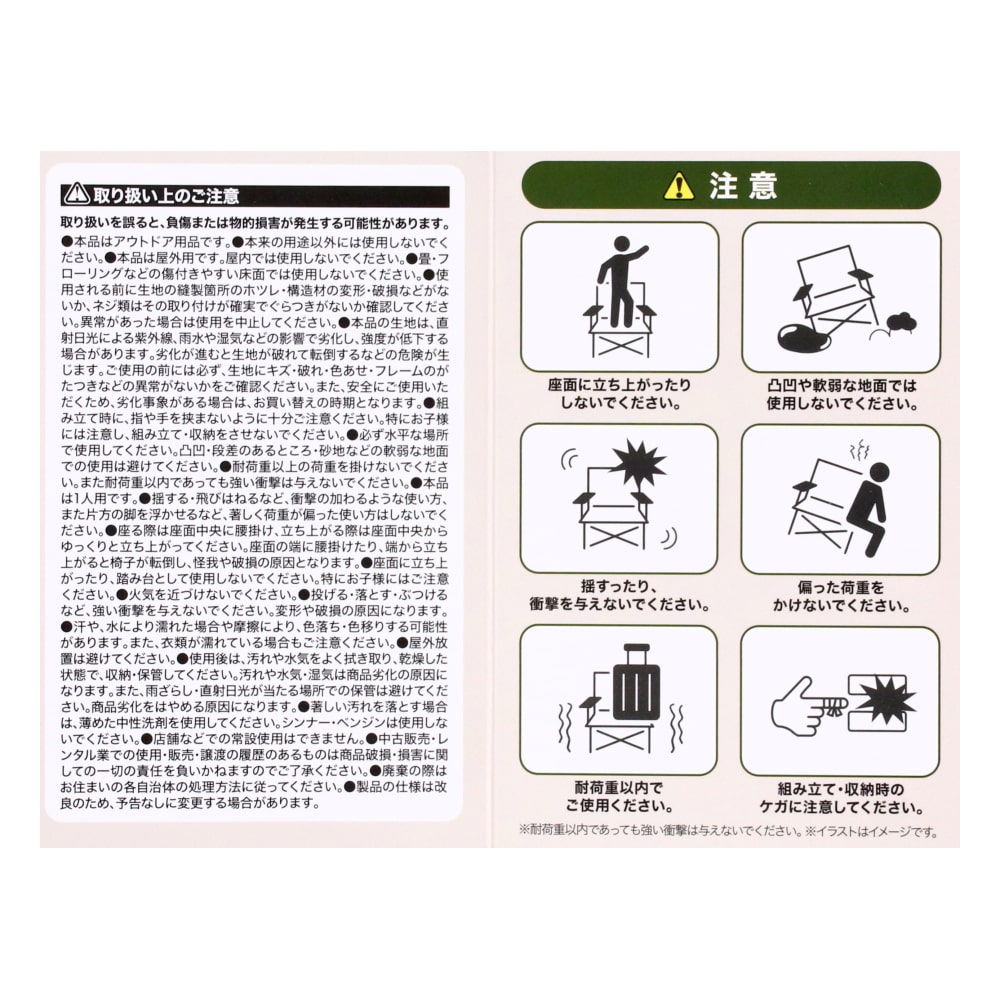 取り扱い上のご注意

取り扱いを誤ると、負傷または物的損害が発生する可能性があります。
●本品はアウトドア用品です。●本来の用途以外には使用しないでください。●本品は屋外用です。屋内では使用しないでください。●畳・フローリングなどの傷付きやすい床面では使用しないでください。●使用される前に生地の縫製箇所のホツレ・構造材の変形・破損などがないか、ネジ類はその取り付けが確実でぐらつきがないか確認してください。異常があった場合は使用を中止してください。●本品の生地は、直射日光による紫外線、雨水や湿気などの影響で劣化し、強度が低下する場合があります。劣化が進むと生地が破れて転倒するなどの危険が生じます。ご使用の前には必ず、生地にキズ・破れ・色あせ・フレームのがたつきなどの異常がないかをご確認ください。また、安全にご使用いただくため、劣化事象がある場合は、お買い替えの時期となります。●組み立て時に、指や手を挟まないように十分ご注意ください。特にお子様には注意し、組み立て・収納をさせないでください。●必ず水平な場所で使用してください。凸凹・段差のあるところ・砂地などの軟弱な地面での使用は避けてください。●耐荷重以上の荷重を掛けないでください。また耐荷重以内であっても強い衝撃は与えないでください。●本品は1人用です。●揺する・飛びはねるなど、衝撃の加わるような使い方、また片方の脚を浮かせるなど、著しく荷重が偏った使い方はしないでください。●座る際は座面中央に腰掛け、立ち上がる際は座面中央からゆっくりと立ち上がってください。座面の端に腰掛けたり、端から立ち上がると椅子が転倒し、怪我や破損の原因となります。●座面に立ち上がったり、踏み台として使用しないでください。特にお子様にはご注意ください。●火気を近づけないでください。●投げる・落とす・ぶつけるなど、強い衝撃を与えないでください。変形や破損の原因になります。●汗や、水により濡れた場合や摩擦により、色落ち・色移りする可能性があります。また、衣類が濡れている場合もご注意ください。●屋外放置は避けてください。●使用後は、汚れや水気をよく拭き取り、乾燥した状態で、収納・保管してください。汚れや水気・湿気は商品劣化の原因になります。また、雨ざらし・直射日光が当たる場所での保管は避けてください。商品劣化をはやめる原因になります。●著しい汚れを落とす場合は、薄めた中性洗剤を使用してください。シンナー・ベンジンは使用しないでください。●店舗などでの常設使用はできません。●中古販売・レンタル業での使用・販売・譲渡の履歴のあるものは商品破損・損害に関しての一切の責任を負いかねますのでご了承ください。●廃棄の際はお住まいの各自治体の処理方法に従ってください。●製品の仕様は改良のため、予告なしに変更する場合があります。

注意

座面に立ち上がったりしないでください。

凸凹や軟弱な地面では使用しないでください。

揺すったり、衝撃を与えないでください。

偏った荷重をかけないでください。

耐荷重以内でご使用ください。

組み立て・収納時のケガに注意してください。

※耐荷重以内であっても強い衝撃は与えないでください。※イラストはイメージです。