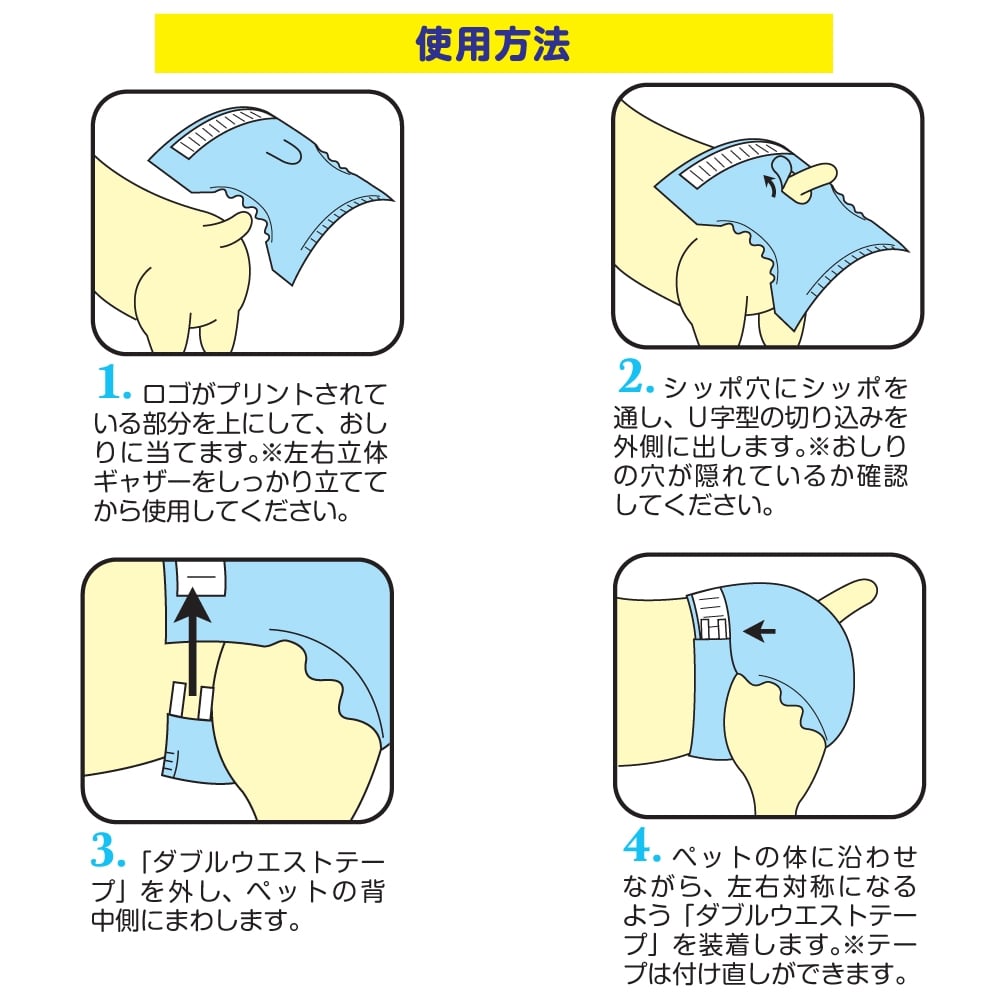 使用方法

1. ロゴがプリントされている部分を上にして、おしりに当てます。※左右立体ギャザーをしっかり立ててから使用してください。

2. シッポ穴にシッポを通し、U字型の切り込みを外側に出します。※おしりの穴が隠れているか確認してください。

3. 「ダブルウエストテープ」を外し、ペットの背中側にまわします。

4. ペットの体に沿わせながら、左右対称になるよう「ダブルウエストテープ」を装着します。※テープは付け直しができます。