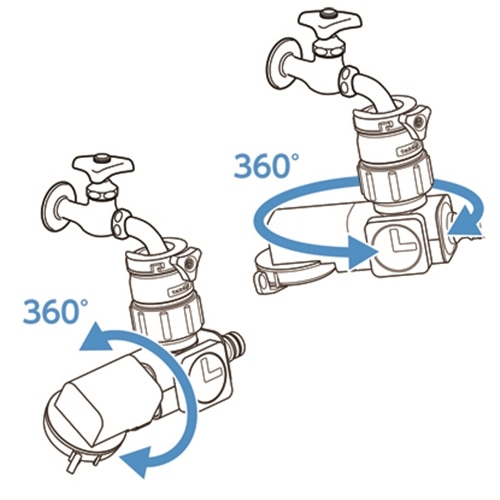 360°

360°