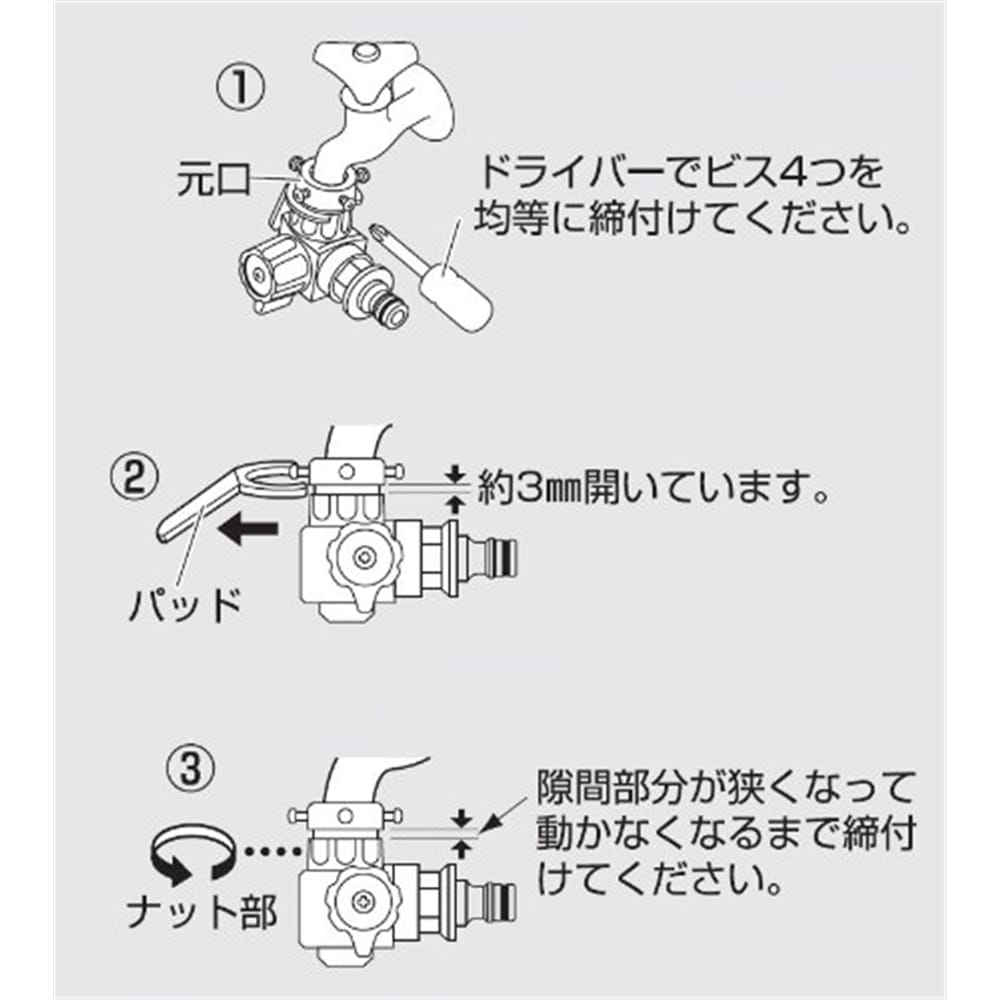 ①

元口

ドライバーでビス4つを均等に締付けてください。

②

約3㎜開いています。

パッド

③

隙間部分が狭くなって動かなくなるまで締付けてください。

ナット部