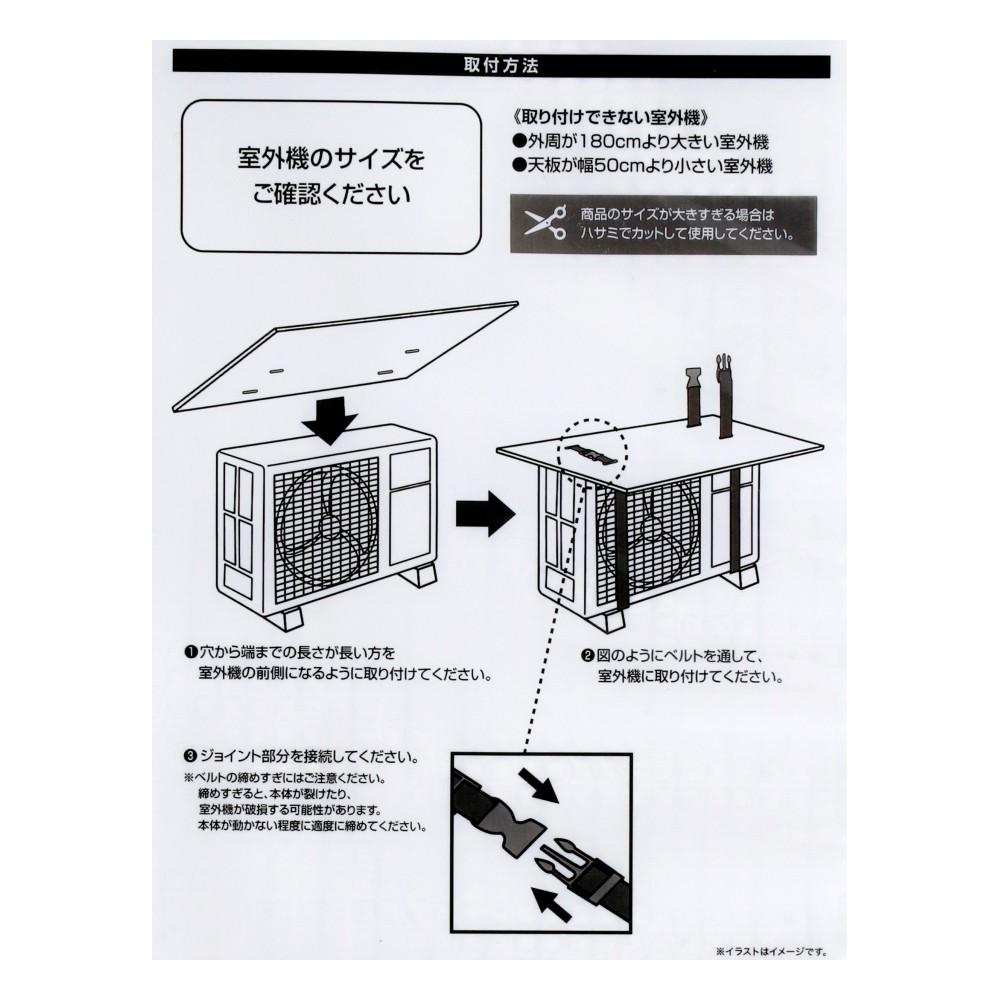 取付方法

室外機のサイズを
ご確認ください

《取り付けできない室外機》
●外周が180cmより大きい室外機
●天板が幅50cmより小さい室外機

商品のサイズが大きすぎる場合は
ハサミでカットして使用してください。

❶穴から端までの長さが長い方を
室外機の前側になるように取り付けてください。

❷図のようにベルトを通して、
室外機に取り付けてください。

❸ジョイント部分を接続してください。
※ベルトの締めすぎにはご注意ください。
締めすぎると、本体が裂けたり、
室外機が破損する可能性があります。
本体が動かない程度に適度に締めてください。

※イラストはイメージです。