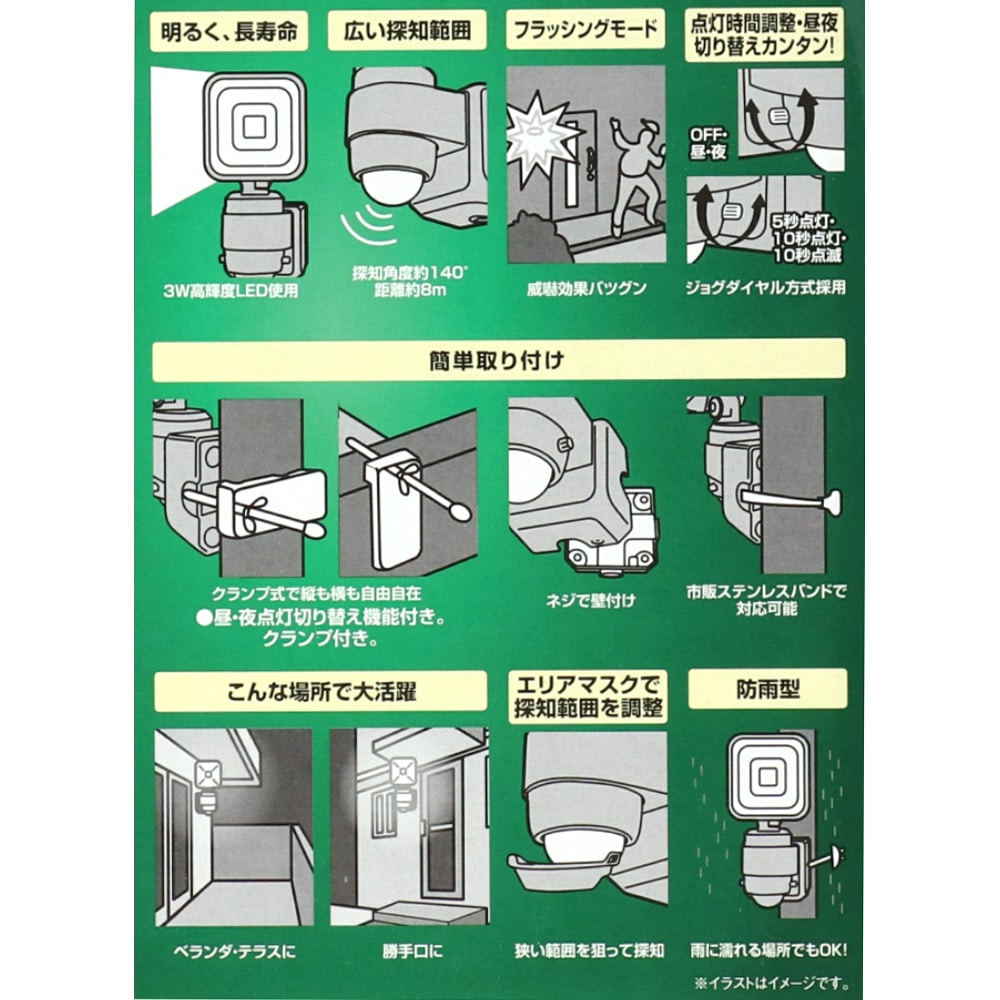 明るく、長寿命

3W高輝度LED使用

広い探知範囲

探知角度約140°
距離約8m

フラッシングモード

威嚇効果バツグン

点灯時間調整・昼夜切り替えカンタン!

OFF・昼・夜

5秒点灯・10秒点灯・10秒点滅

ジョグダイヤル方式採用

簡単取り付け

クランプ式で縦も横も自由自在

●昼・夜点灯切り替え機能付き。クランプ付き。

ネジで壁付け

市販ステンレスバンドで対応可能

こんな場所で大活躍

ベランダ・テラスに

勝手口に

エリアマスクで探知範囲を調整

狭い範囲を狙って探知

防雨型

雨に濡れる場所でもOK!

※イラストはイメージです。