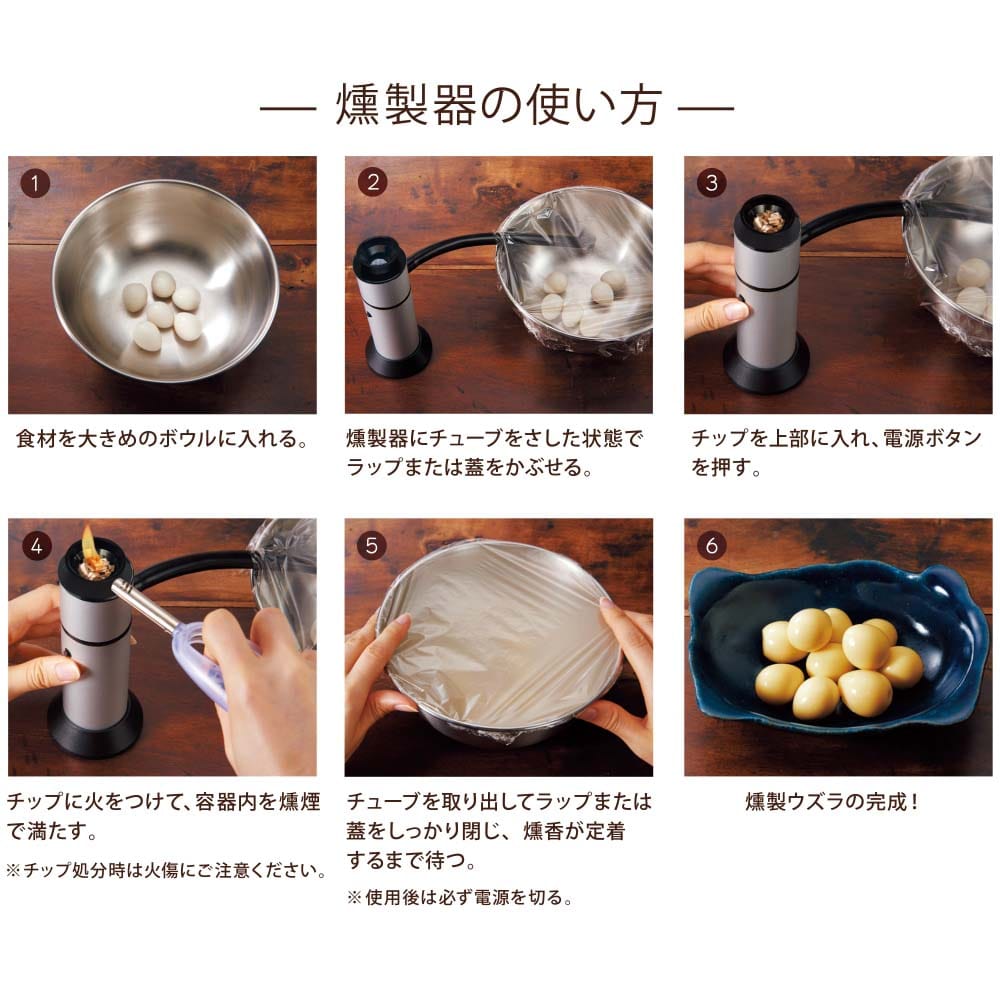 — 燻製器の使い方 —

1

食材を大きめのボウルに入れる。

2

燻製器にチューブをさした状態でラップまたは蓋をかぶせる。

3

チップを上部に入れ、電源ボタンを押す。

4

チップに火をつけて、容器内を燻煙で満たす。

※チップ処分時は火傷にご注意ください。

5

チューブを取り出してラップまたは蓋をしっかり閉じ、燻香が定着するまで待つ。

※使用後は必ず電源を切る。

6

燻製ウズラの完成！