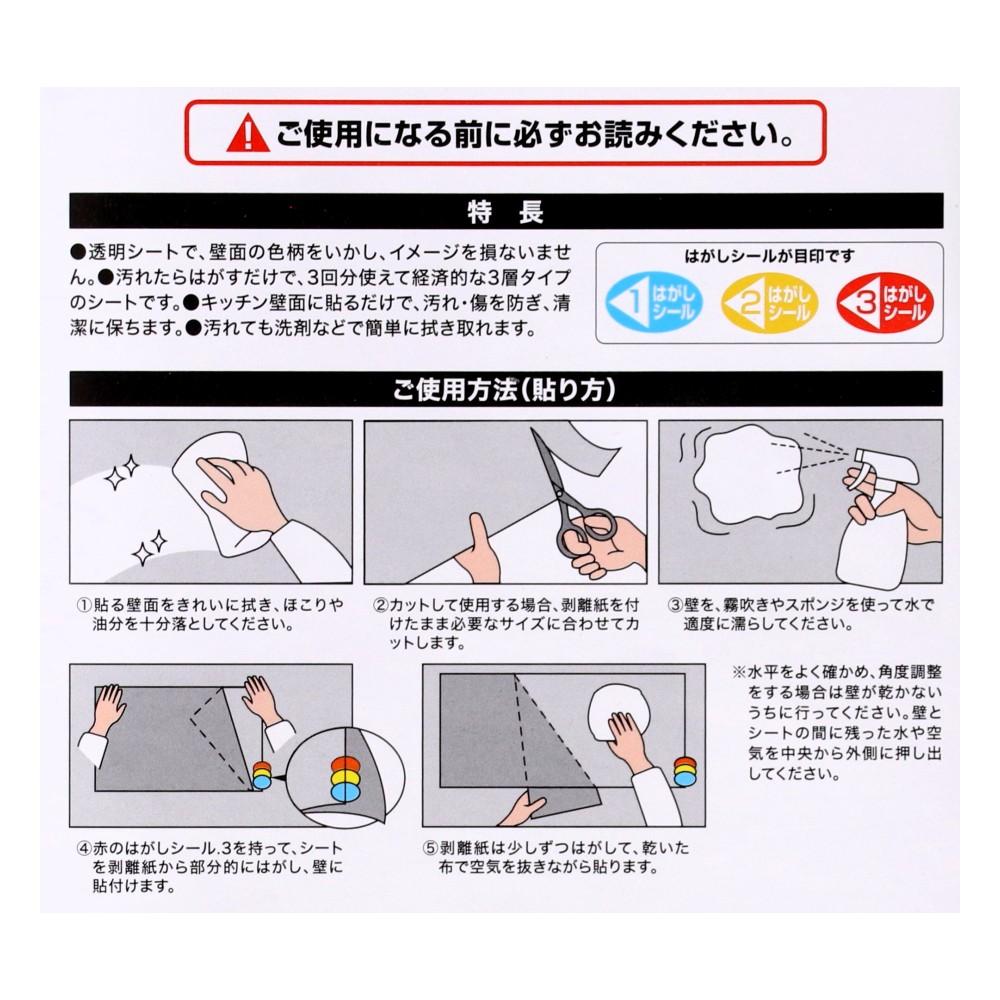 ご使用になる前に必ずお読みください。

特 長

●透明シートで、壁面の色柄をいかし、イメージを損ないません。●汚れたらはがすだけで、3回分使えて経済的な3層タイプのシートです。●キッチン壁面に貼るだけで、汚れ・傷を防ぎ、清潔に保ちます。●汚れても洗剤などで簡単に拭き取れます。

はがしシールが目印です

1 はがしシール
2 はがしシール
3 はがしシール

ご使用方法(貼り方)

①貼る壁面をきれいに拭き、ほこりや油分を十分落としてください。

②カットして使用する場合、剥離紙を付けたまま必要なサイズに合わせてカットします。

③壁を、霧吹きやスポンジを使って水で適度に濡らしてください。

④赤のはがしシール.3を持って、シートを剥離紙から部分的にはがし、壁に貼付けます。

⑤剥離紙は少しずつはがして、乾いた布で空気を抜きながら貼ります。

※水平をよく確かめ、角度調整をする場合は壁が乾かないうちに行ってください。壁とシートの間に残った水や空気を中央から外側に押し出してください。