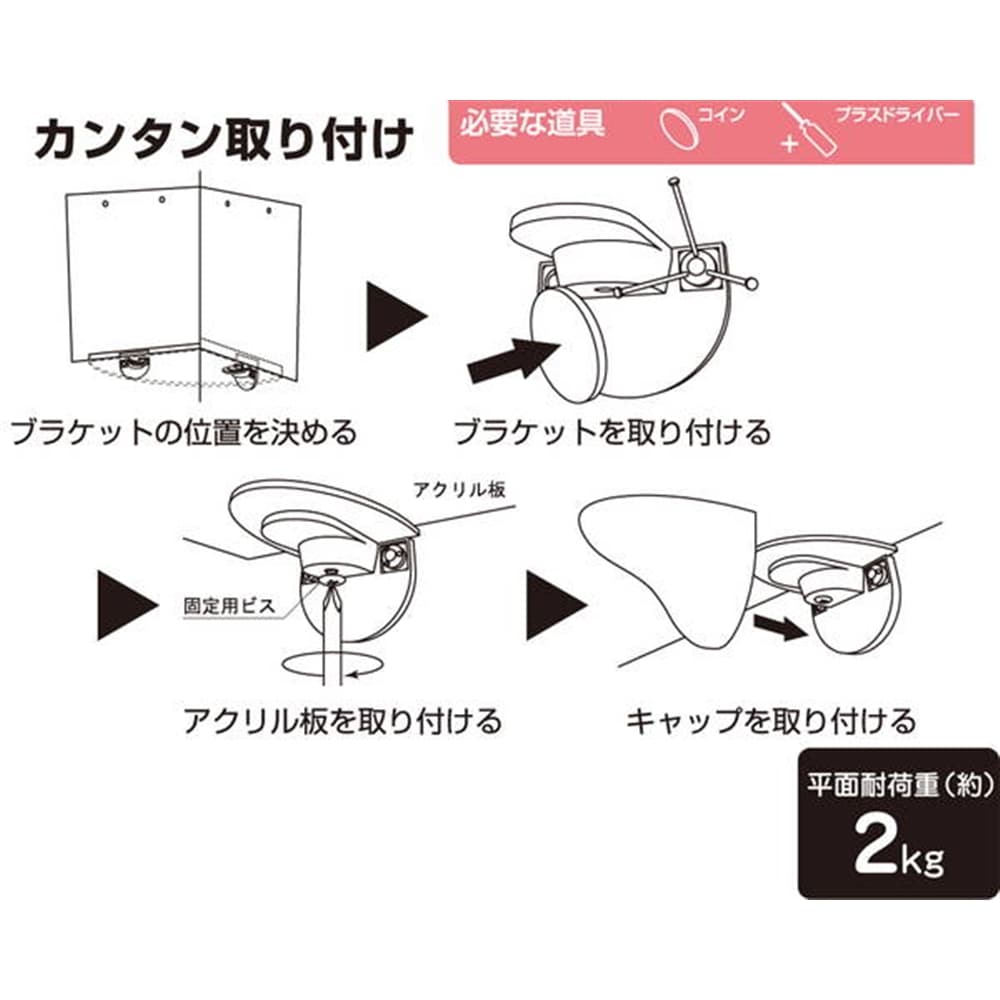 カンタン取り付け

必要な道具 コイン プラスドライバー

ブラケットの位置を決める

ブラケットを取り付ける

アクリル板

固定用ビス

アクリル板を取り付ける

キャップを取り付ける

平面耐荷重（約）
2kg