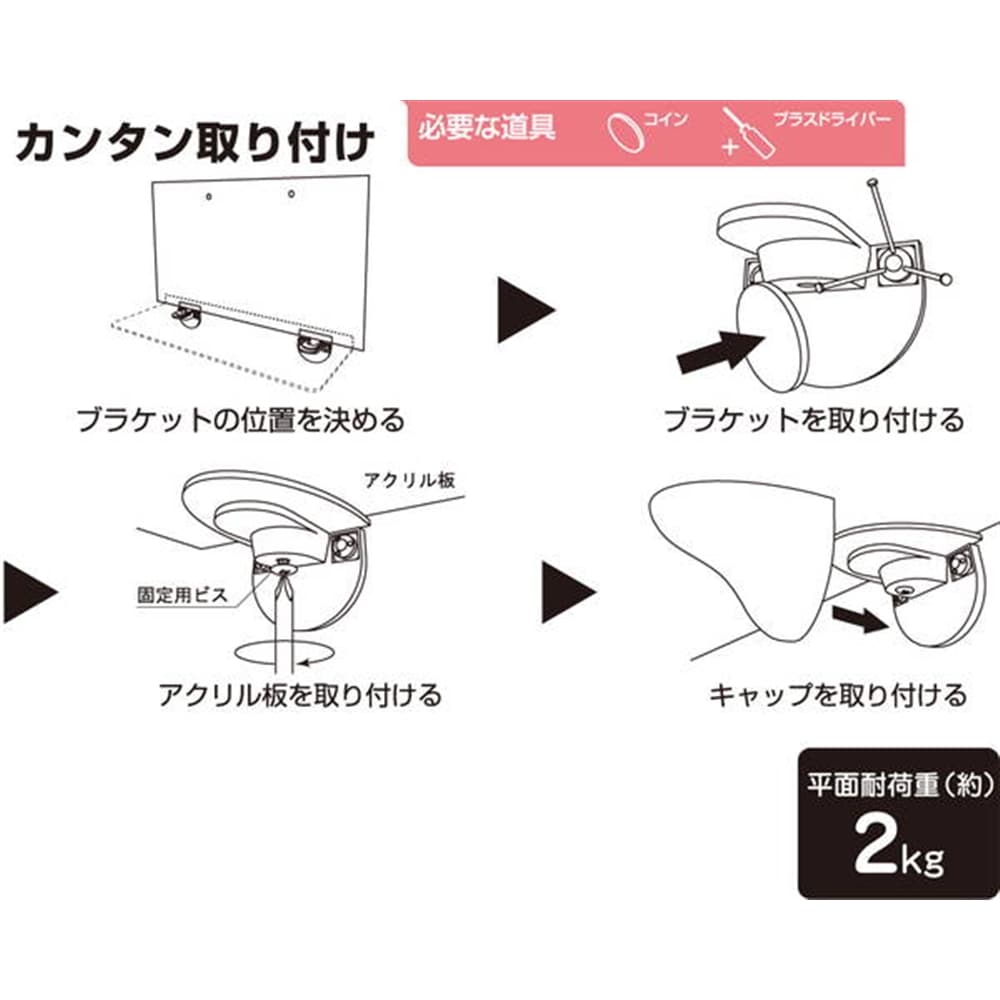 カンタン取り付け

必要な道具 コイン プラスドライバー

ブラケットの位置を決める

ブラケットを取り付ける

アクリル板

固定用ビス

アクリル板を取り付ける

キャップを取り付ける

平面耐荷重(約)
2kg