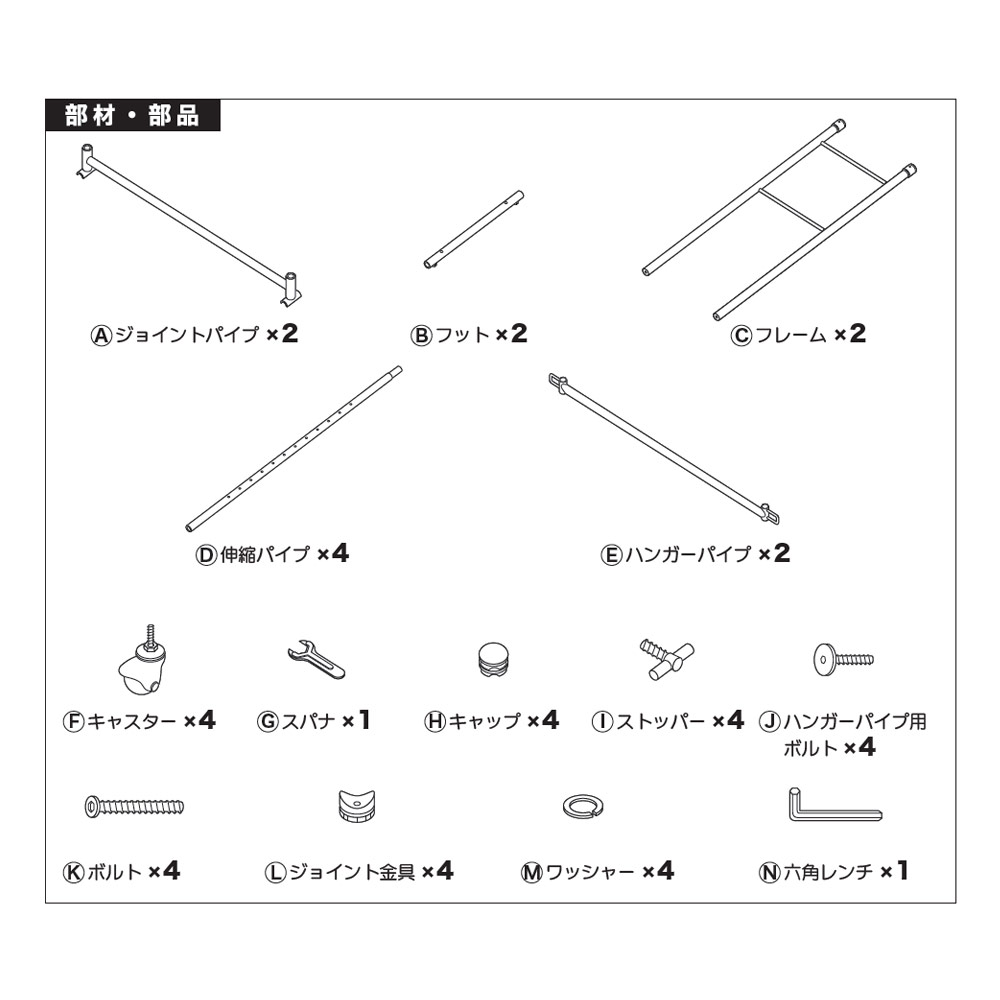 部材・部品

Ⓐジョイントパイプ ×2

Ⓑフット ×2

Ⓒフレーム ×2

Ⓓ伸縮パイプ ×4

Ⓔハンガーパイプ ×2

Ⓕキャスター ×4

Ⓖスパナ ×1

Ⓗキャップ ×4

Ⓘストッパー ×4

Ⓙハンガーパイプ用ボルト ×4

Ⓚボルト ×4

Ⓛジョイント金具 ×4

Ⓜワッシャー ×4

Ⓝ六角レンチ ×1