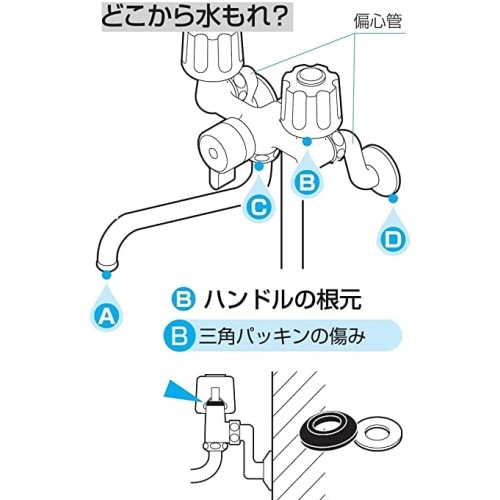 どこから水もれ?

偏心管

B

C

D

A

B ハンドルの根元

B 三角パッキンの傷み