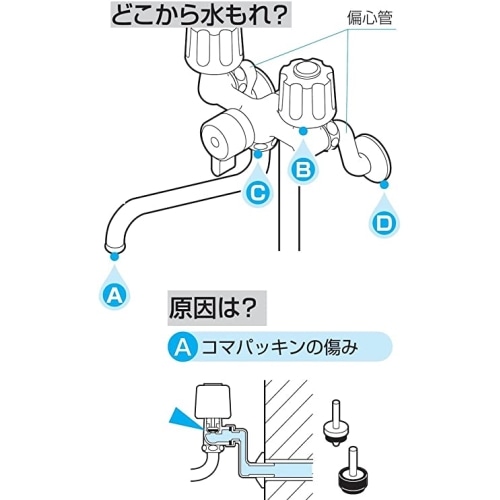 どこから水もれ?

偏心管

B

C

D

A

原因は?

A コマパッキンの傷み