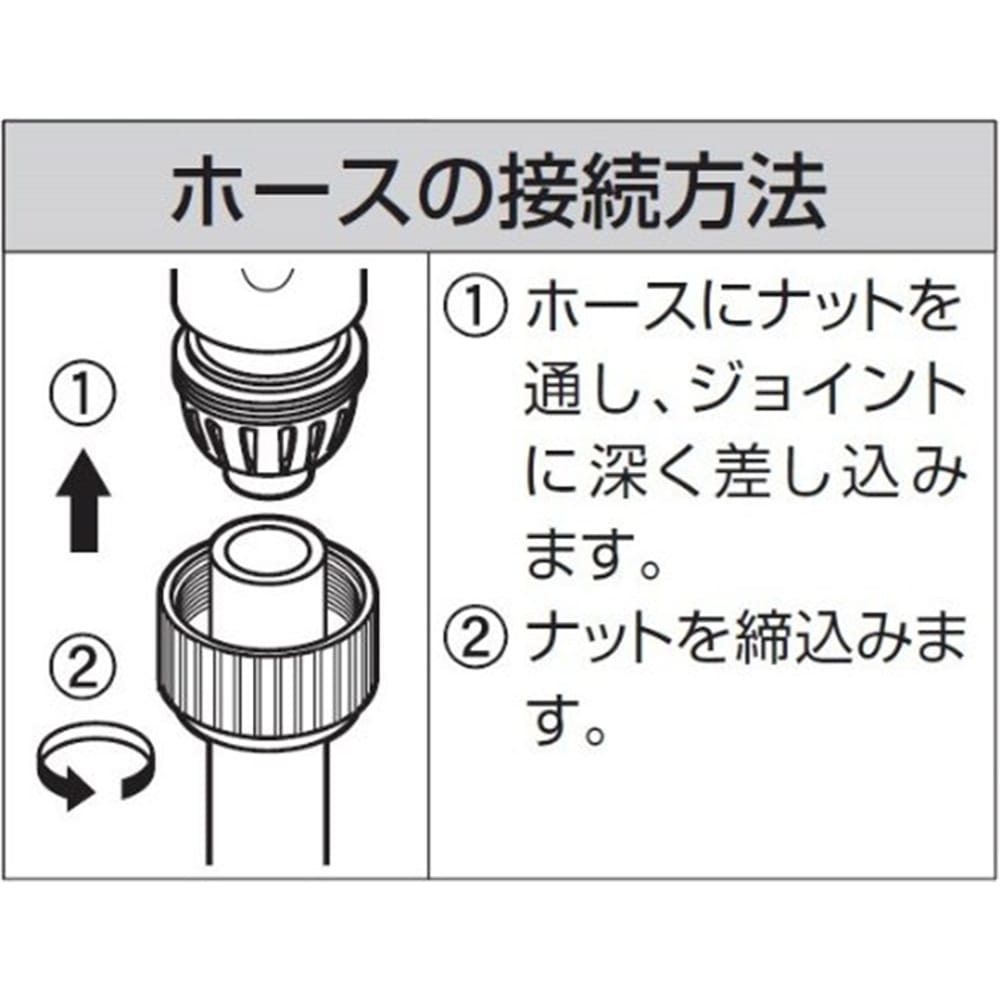 ホースの接続方法

①

②

① ホースにナットを通し、ジョイントに深く差し込みます。

② ナットを締込みます。