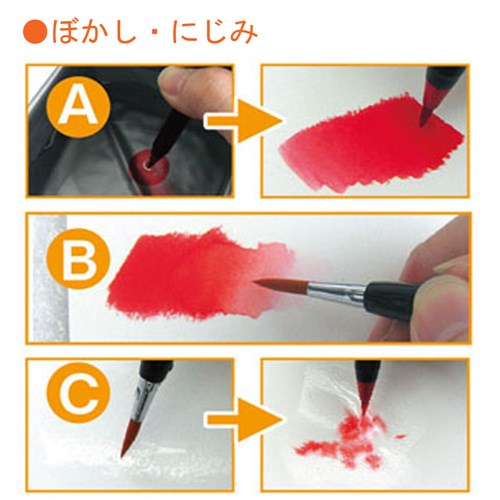 ●ぼかし・にじみ

A

B

C