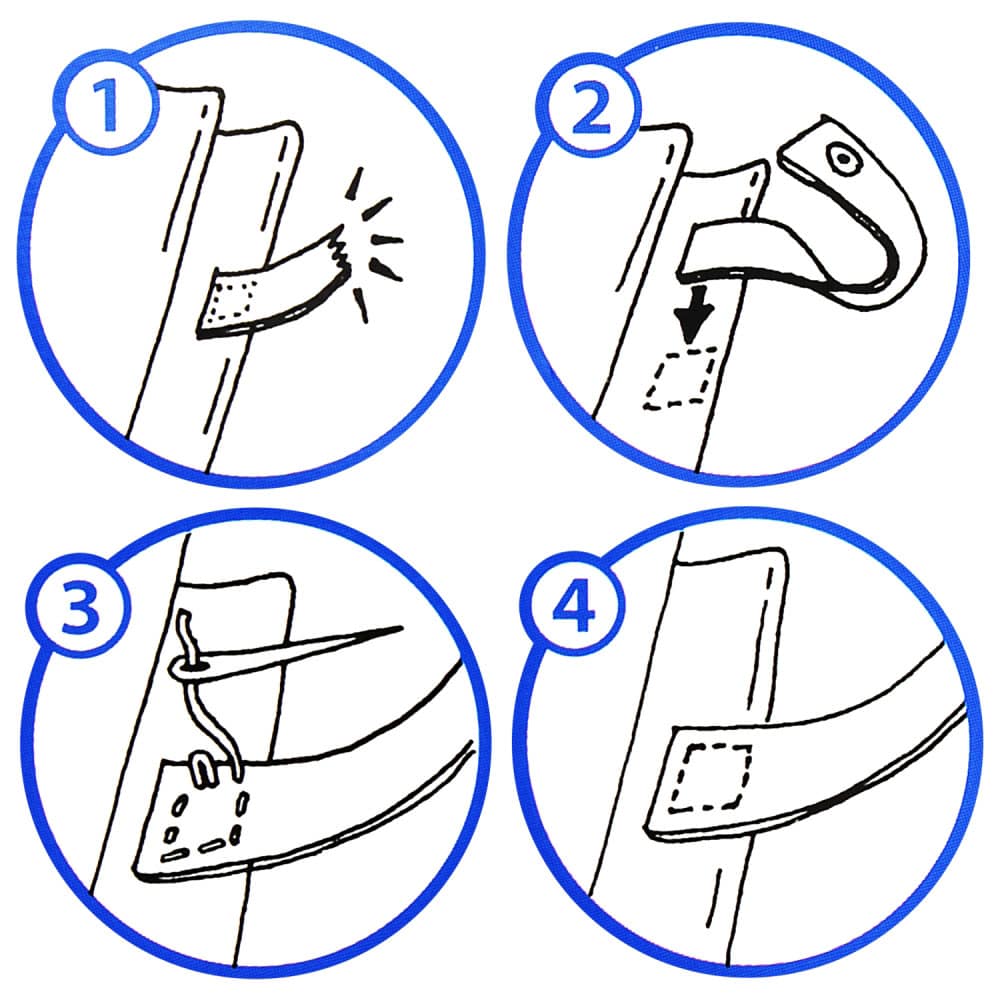 1

2

3

4