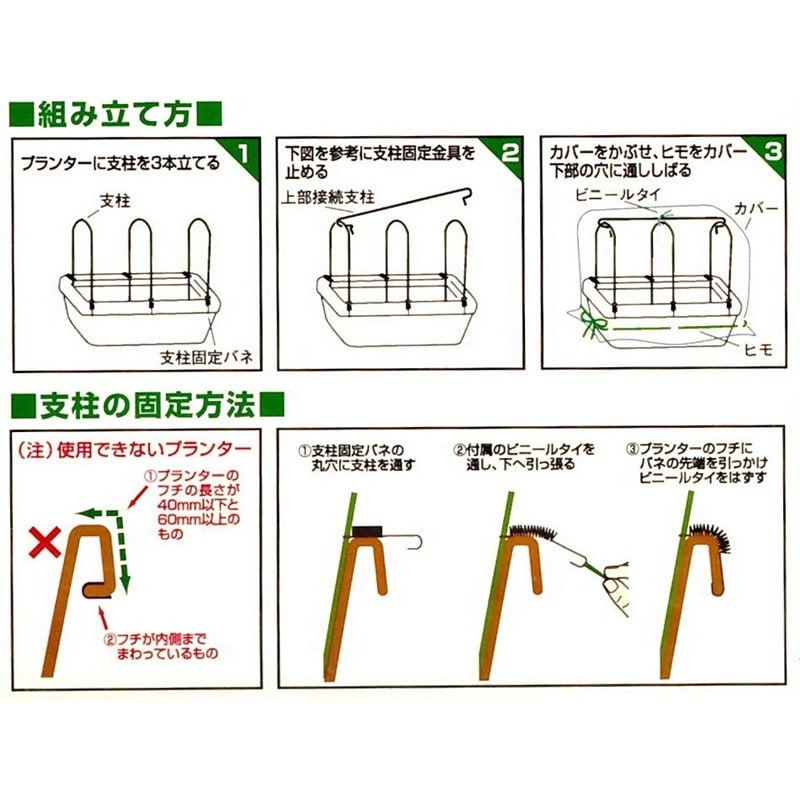 ■組み立て方■

1
プランターに支柱を3本立てる
支柱
支柱固定バネ

2
下図を参考に支柱固定金具を止める
上部接続支柱

3
カバーをかぶせ、ヒモをカバー下部の穴に通ししばる
ビニールタイ
カバー
ヒモ

■支柱の固定方法■

(注) 使用できないプランター
①プランターのフチの長さが40mm以下と60mm以上のもの
②フチが内側までまわっているもの

①支柱固定バネの丸穴に支柱を通す

②付属のビニールタイを通し、下へ引っ張る

③プランターのフチにバネの先端を引っかけビニールタイをはずす