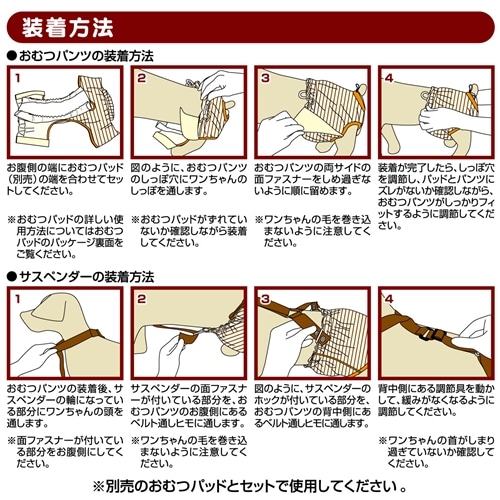 装着方法

●おむつパンツの装着方法

1

お腹側の端におむつパッド（別売）の端を合わせてセットしてください。

※おむつパッドの詳しい使用方法についてはおむつパッドのパッケージ裏面をご覧ください。

2

図のように、おむつパンツのしっぽ穴にワンちゃんのしっぽを通します。

※おむつパッドがずれていないか確認しながら装着してください。

3

おむつパンツの両サイドの面ファスナーをしめ過ぎないように順に留めます。

※ワンちゃんの毛を巻き込まないように注意してください。

4

装着が完了したら、しっぽ穴を調節し、パッドとパンツにズレがないか確認しながら、おむつパンツがしっかりフィットするように調節してください。

●サスペンダーの装着方法

1

おむつパンツの装着後、サスペンダーの輪になっている部分にワンちゃんの頭を通します。

※面ファスナーが付いている部分をお腹側にしてください。

2

サスペンダーの面ファスナーが付いている部分を、おむつパンツのお腹側にあるベルト通しヒモに通します。

※ワンちゃんの毛を巻き込まないように注意してください。

3

図のように、サスペンダーのホックが付いている部分を、おむつパンツの背中側にあるベルト通しヒモに通します。

4

背中側にある調節具を動かして、緩みがなくなるように調節してください。

※ワンちゃんの首がしまり過ぎていないか確認してください。

※別売のおむつパッドとセットで使用してください。