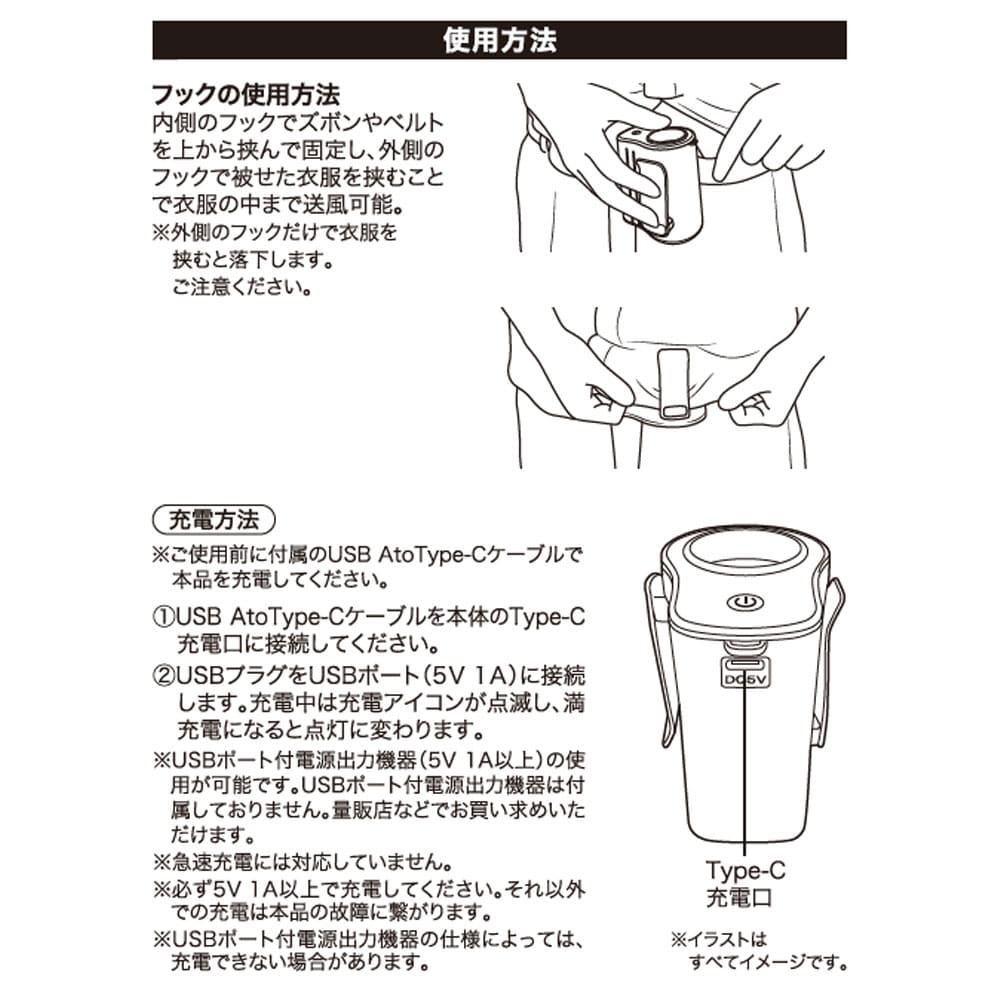 使用方法

フックの使用方法
内側のフックでズボンやベルトを上から挟んで固定し、外側のフックで被せた衣服を挟むことで衣服の中まで送風可能。
※外側のフックだけで衣服を挟むと落下します。ご注意ください。

充電方法
※ご使用前に付属のUSB AtoType-Cケーブルで本品を充電してください。

①USB AtoType-Cケーブルを本体のType-C充電口に接続してください。
②USBプラグをUSBポート（5V 1A）に接続します。充電中は充電アイコンが点滅し、満充電になると点灯に変わります。
※USBポート付電源出力機器（5V 1A以上）の使用が可能です。USBポート付電源出力機器は付属しておりません。量販店などでお買い求めいただけます。
※急速充電には対応していません。
※必ず5V 1A以上で充電してください。それ以外での充電は本品の故障に繋がります。
※USBポート付電源出力機器の仕様によっては、充電できない場合があります。

DC5V
Type-C
充電口

※イラストはすべてイメージです。