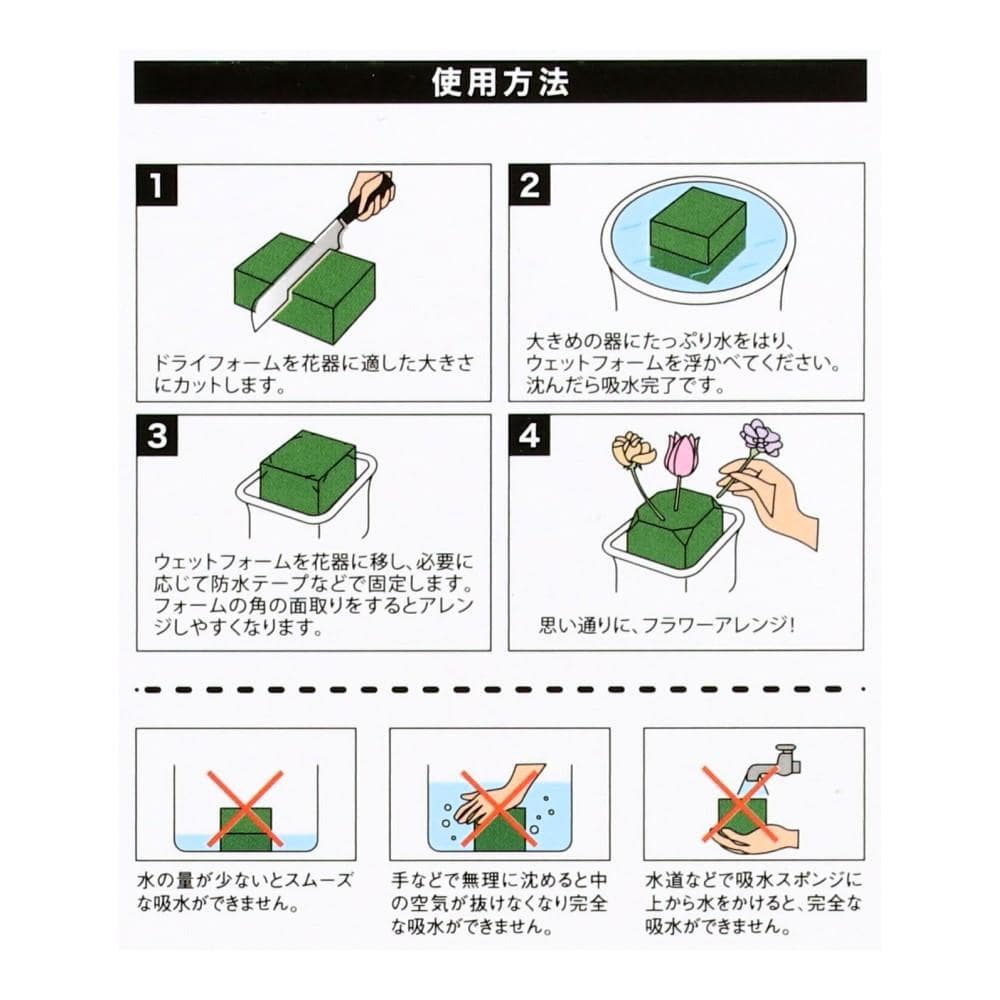 使用方法

1
ドライフォームを花器に適した大きさにカットします。

2
大きめの器にたっぷり水をはり、ウェットフォームを浮かべてください。沈んだら吸水完了です。

3
ウェットフォームを花器に移し、必要に応じて防水テープなどで固定します。フォームの角の面取りをするとアレンジしやすくなります。

4
思い通りに、フラワーアレンジ!

水の量が少ないとスムーズな吸水ができません。

手などで無理に沈めると中の空気が抜けなくなり完全な吸水ができません。

水道などで吸水スポンジに上から水をかけると、完全な吸水ができません。